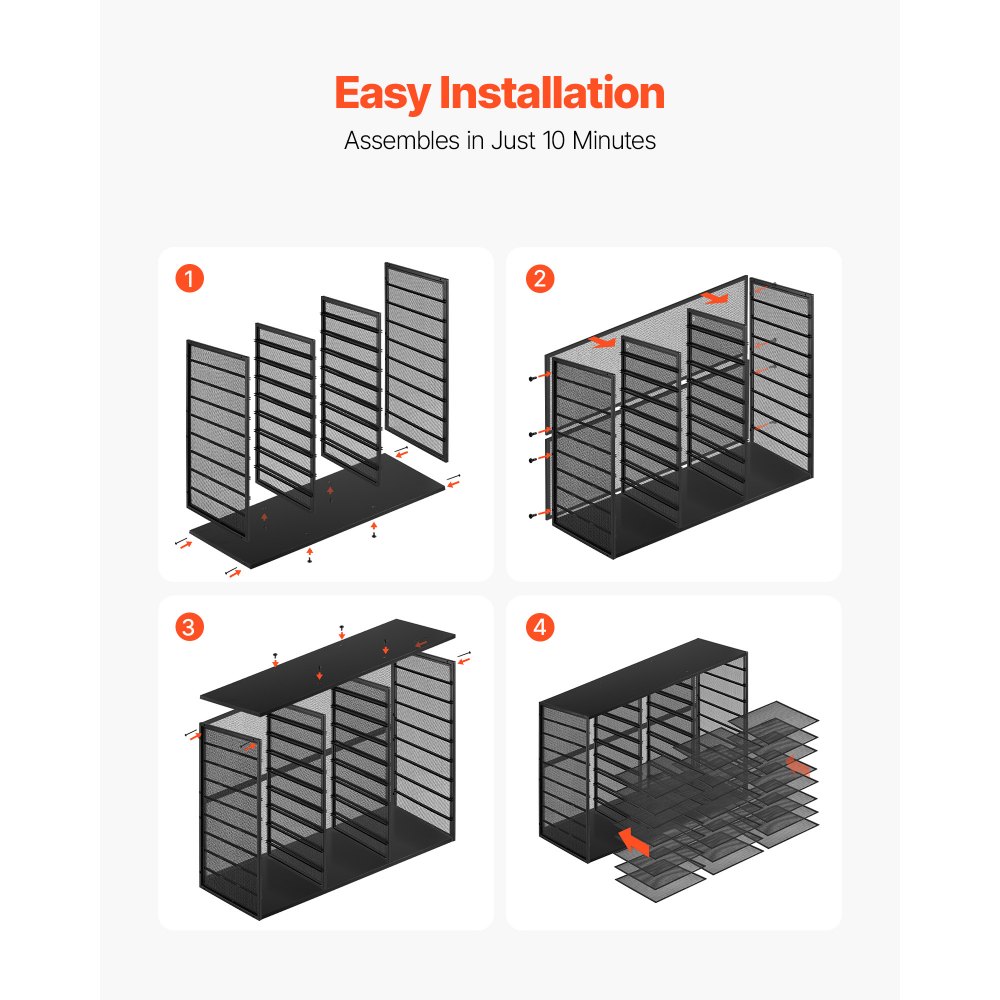 Easy Installation

Assembles in Just 10 Minutes

1

2

3

4