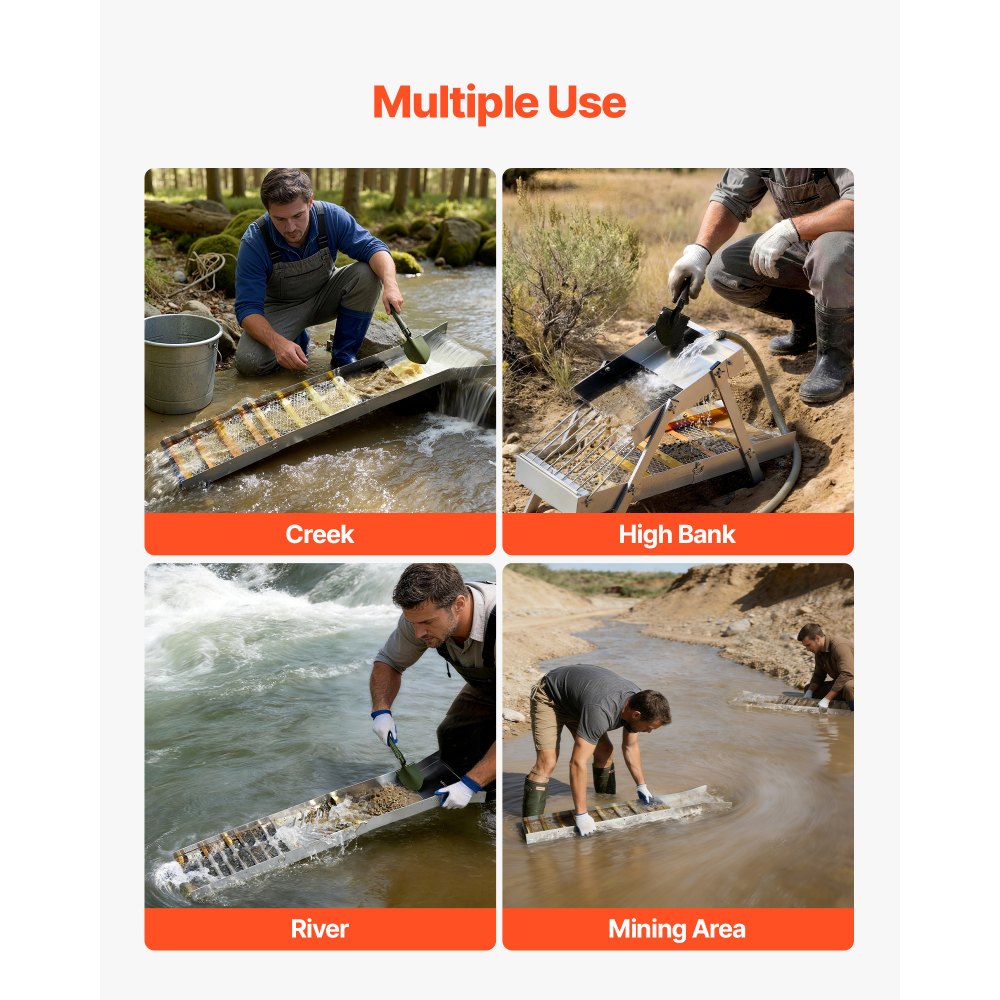 Multiple Use

Creek

High Bank

River

Mining Area