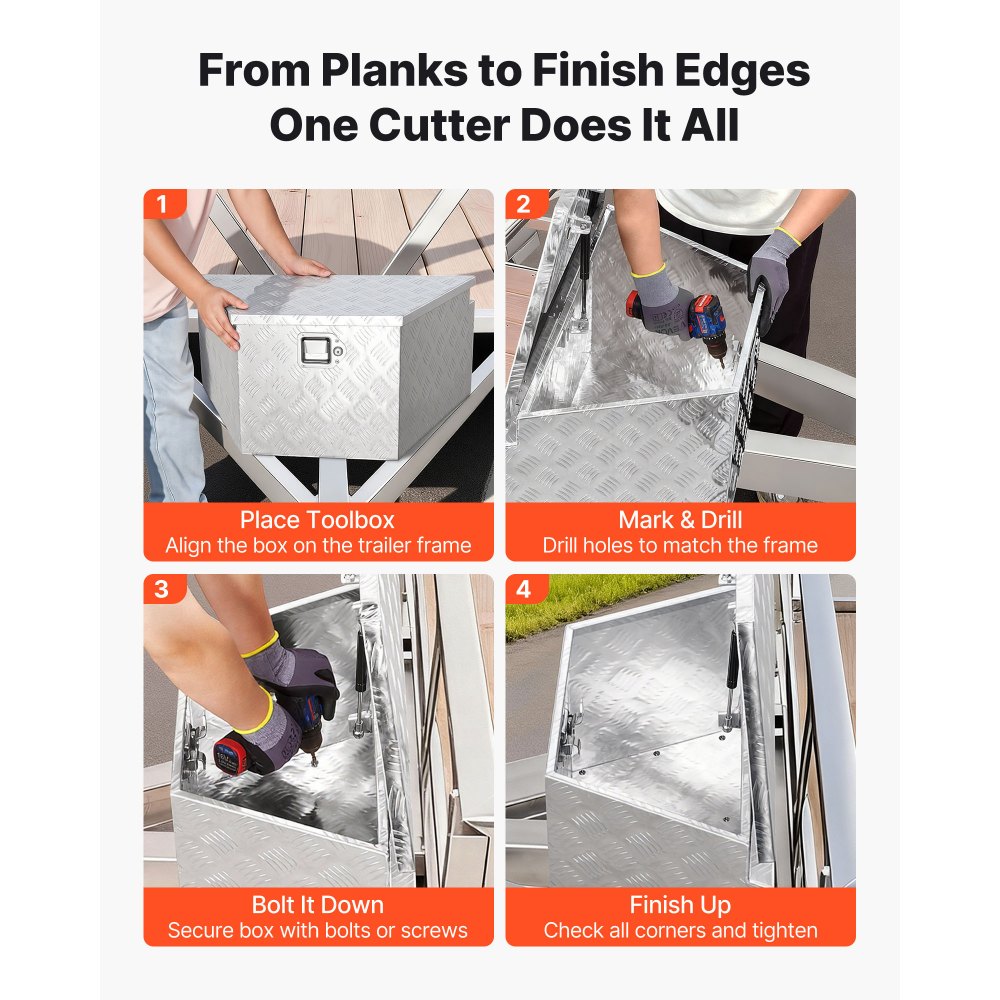 From Planks to Finish Edges
One Cutter Does It All

1
Place Toolbox
Align the box on the trailer frame

2
Mark & Drill
Drill holes to match the frame

3
Bolt It Down
Secure box with bolts or screws

4
Finish Up
Check all corners and tighten