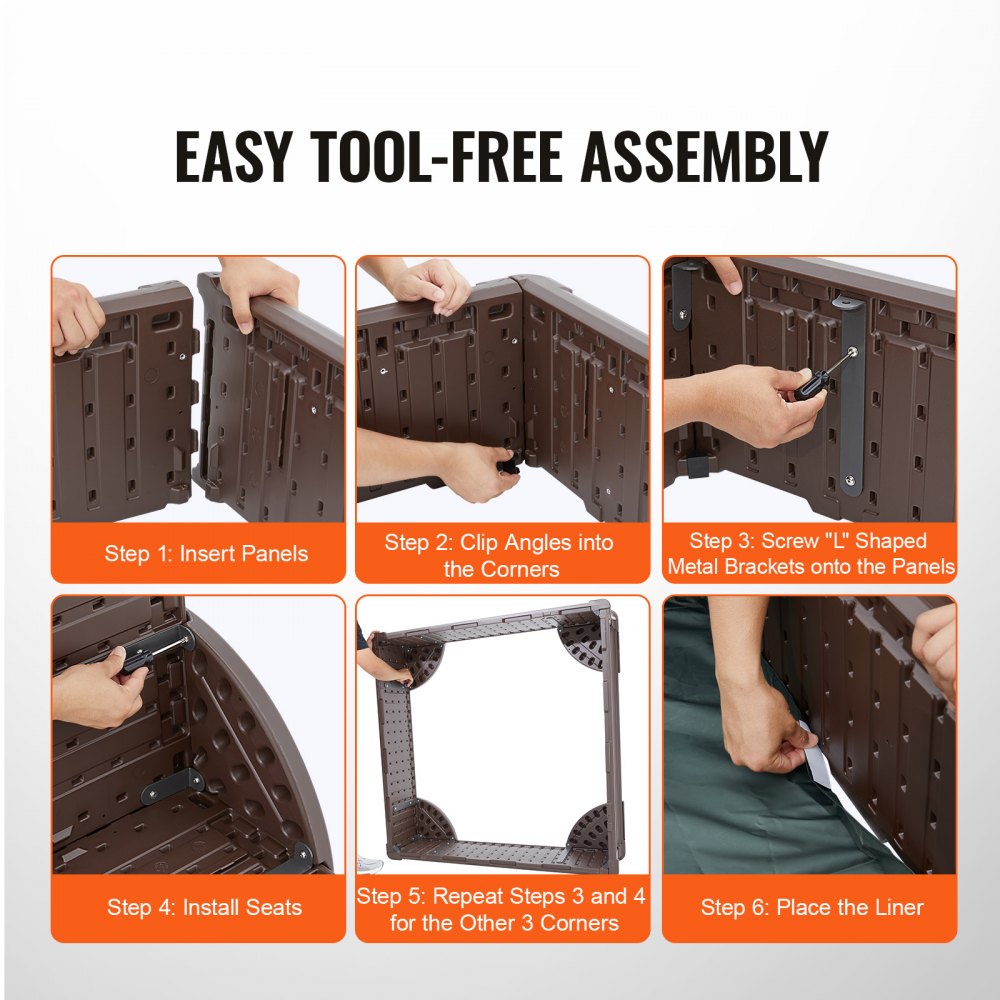 EASY TOOL-FREE ASSEMBLY

Step 1: Insert Panels

Step 2: Clip Angles into the Corners

Step 3: Screw "L" Shaped Metal Brackets onto the Panels

Step 4: Install Seats

Step 5: Repeat Steps 3 and 4 for the Other 3 Corners

Step 6: Place the Liner