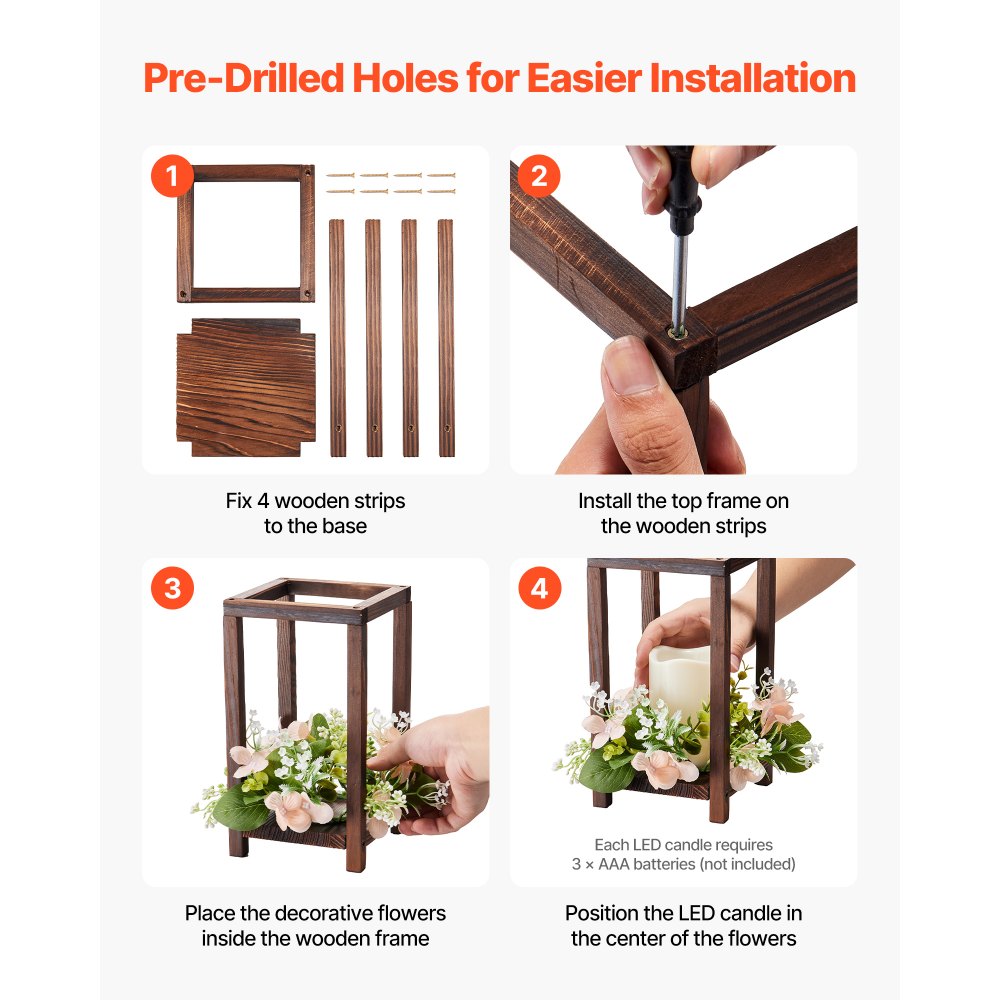 Pre-Drilled Holes for Easier Installation

1

Fix 4 wooden strips to the base

2

Install the top frame on the wooden strips

3

Place the decorative flowers inside the wooden frame

4

Each LED candle requires 3 × AAA batteries (not included)

Position the LED candle in the center of the flowers