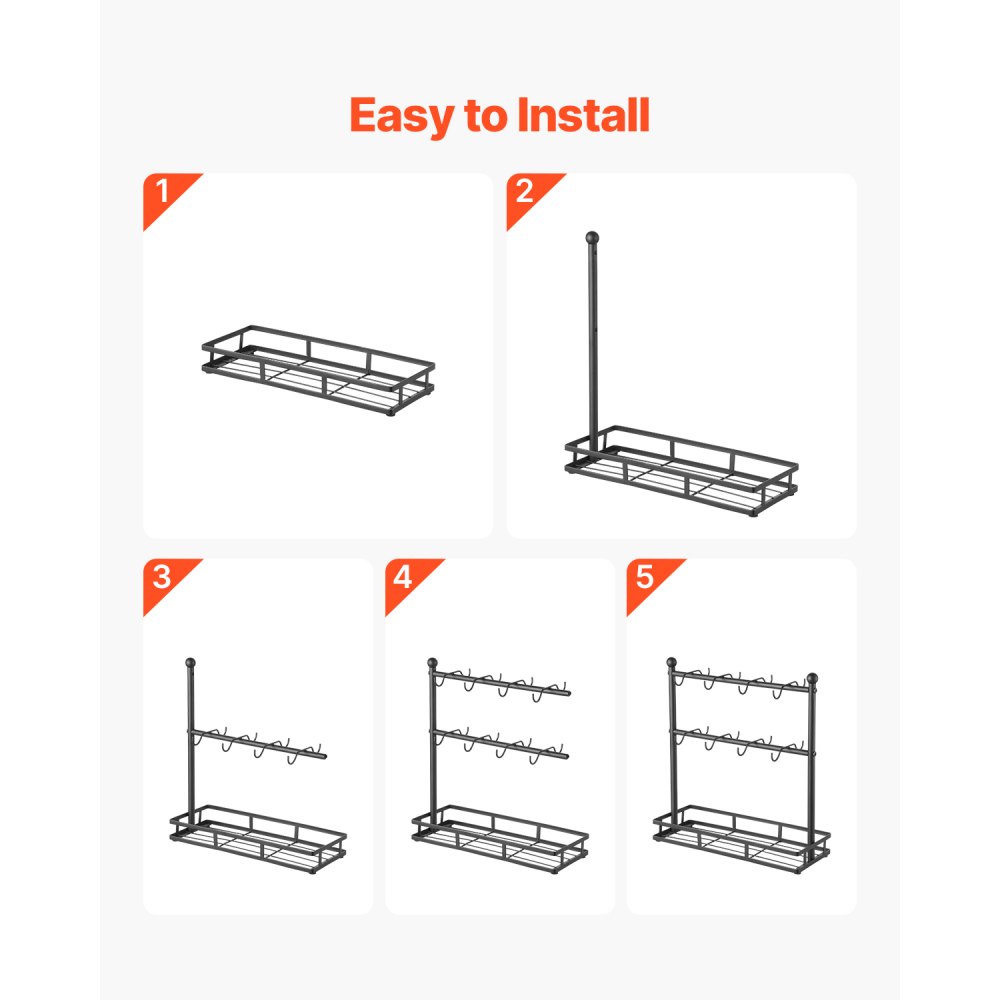 Easy to Install

1

2

3

4

5