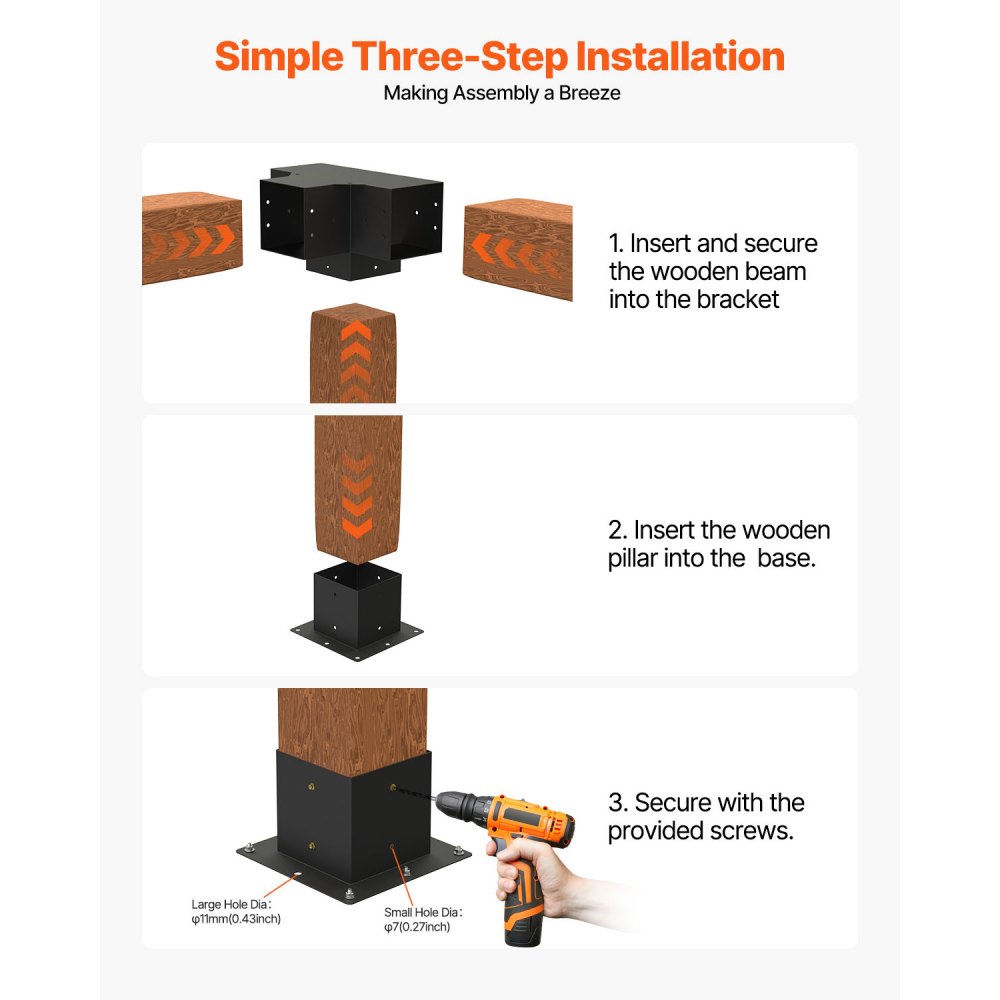 Simple Three-Step Installation
Making Assembly a Breeze

1. Insert and secure the wooden beam into the bracket

2. Insert the wooden pillar into the  base.

3. Secure with the provided screws.

Large Hole Dia:
φ11mm(0.43inch)

Small Hole Dia:
φ7(0.27inch)