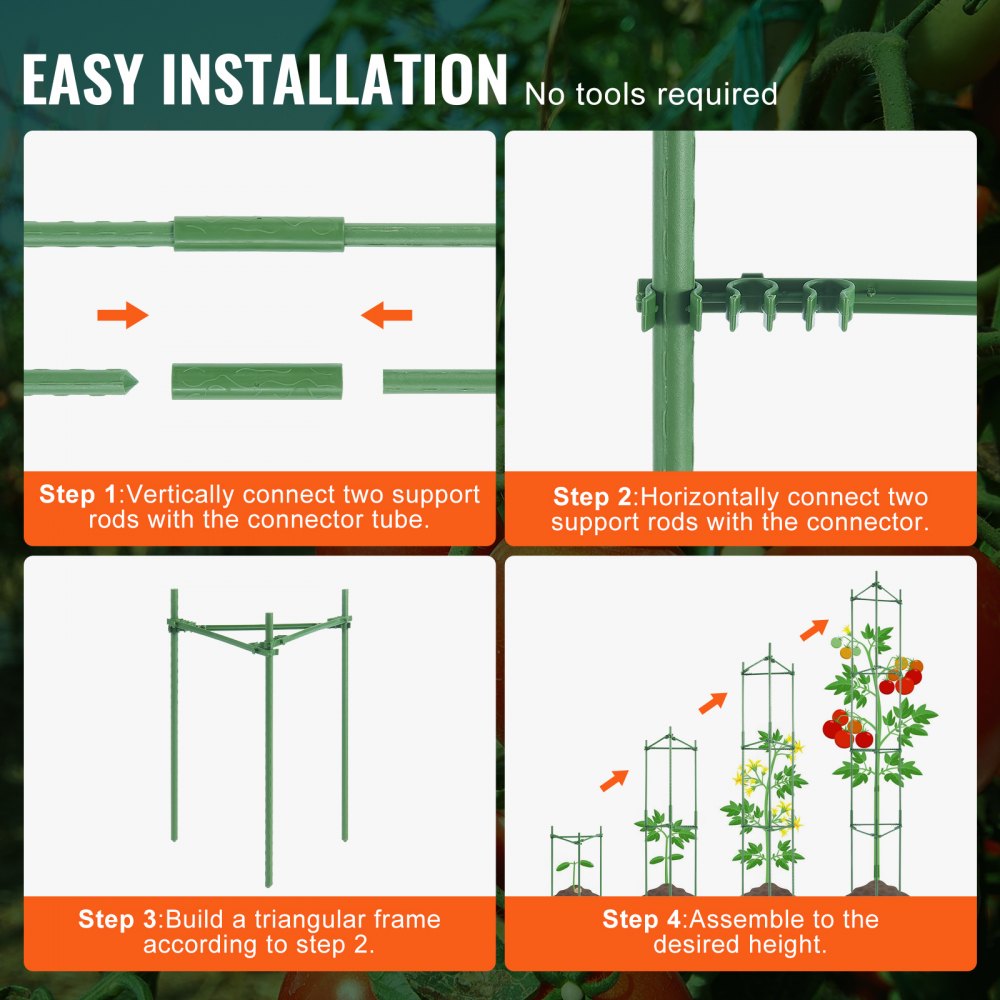 EASY INSTALLATION No tools required

Step 1:Vertically connect two support rods with the connector tube.

Step 2:Horizontally connect two support rods with the connector.

Step 3:Build a triangular frame according to step 2.

Step 4:Assemble to the desired height.