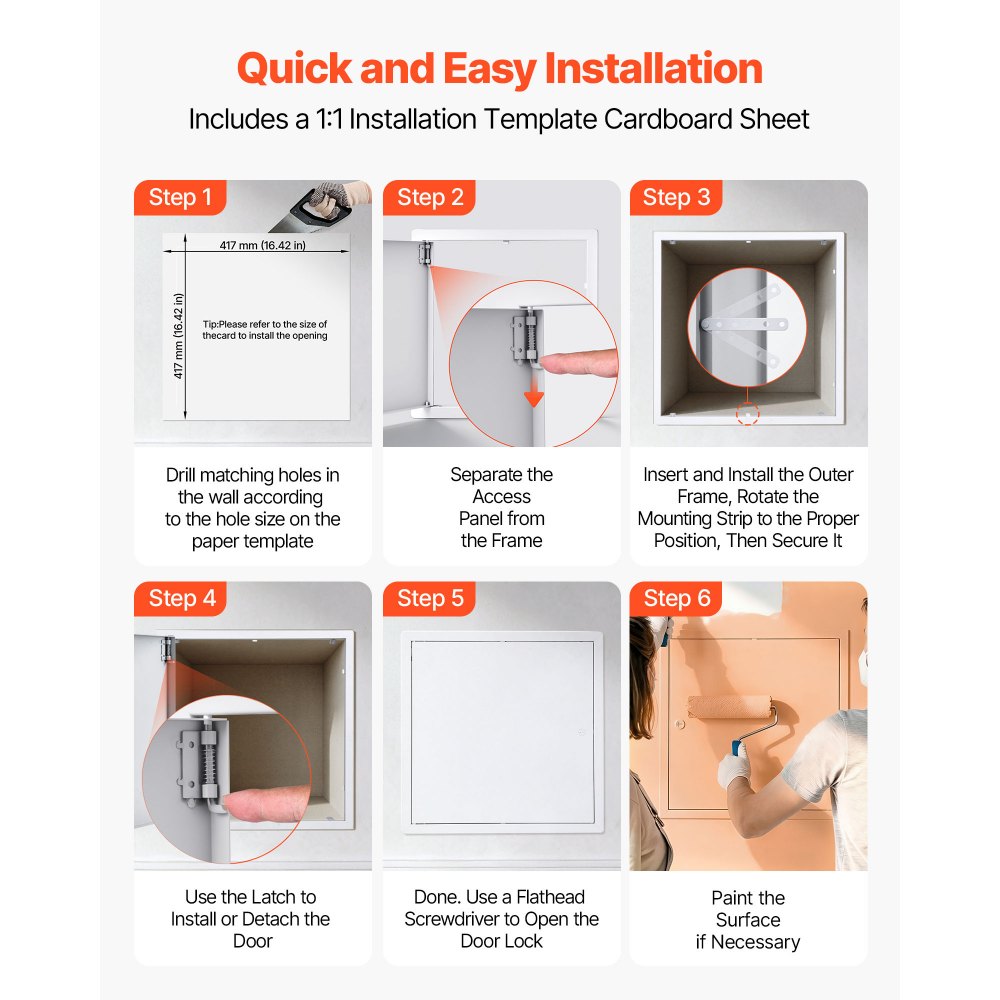 Quick and Easy Installation

Includes a 1:1 Installation Template Cardboard Sheet

Step 1

417 mm (16.42 in)

417 mm (16.42 in)

Tip:Please refer to the size of thecard to install the opening

Drill matching holes in the wall according to the hole size on the paper template

Step 2

Separate the Access Panel from the Frame

Step 3

Insert and Install the Outer Frame, Rotate the Mounting Strip to the Proper Position, Then Secure It

Step 4

Use the Latch to Install or Detach the Door

Step 5

Done. Use a Flathead Screwdriver to Open the Door Lock

Step 6

Paint the Surface if Necessary