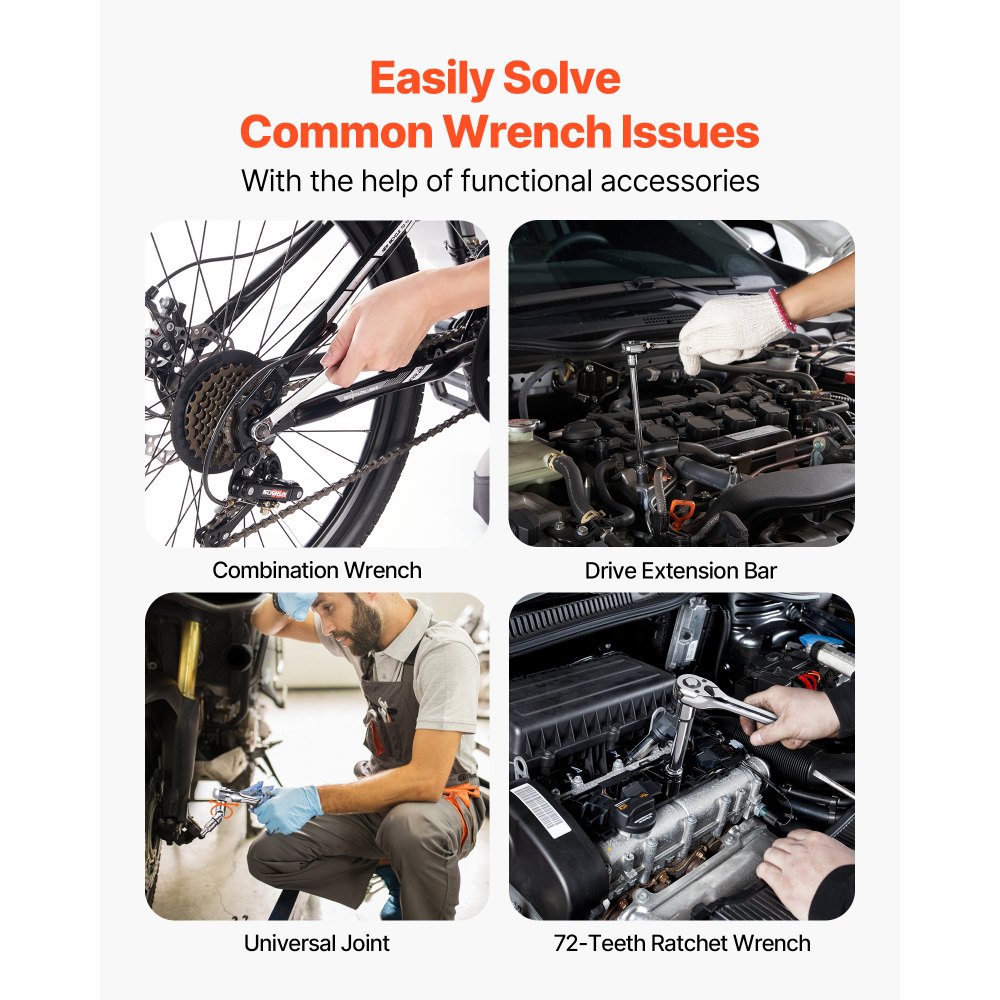 Easily Solve
Common Wrench Issues
With the help of functional accessories

Combination Wrench

Drive Extension Bar

Universal Joint

72-Teeth Ratchet Wrench