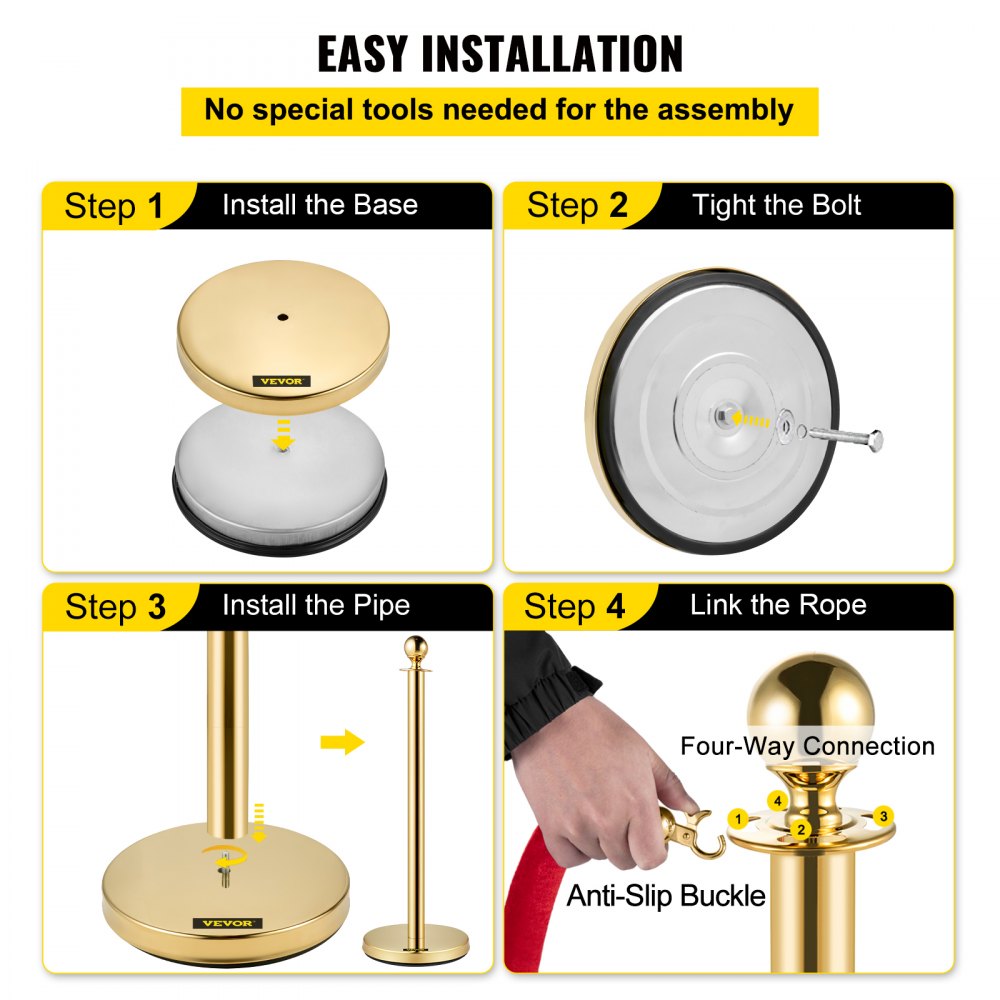 EASY INSTALLATION

No special tools needed for the assembly

Step 1 Install the Base

VEVOR

Step 2 Tight the Bolt

Step 3 Install the Pipe

VEVOR

Step 4 Link the Rope

Four-Way Connection

1 4 2 3

Anti-Slip Buckle