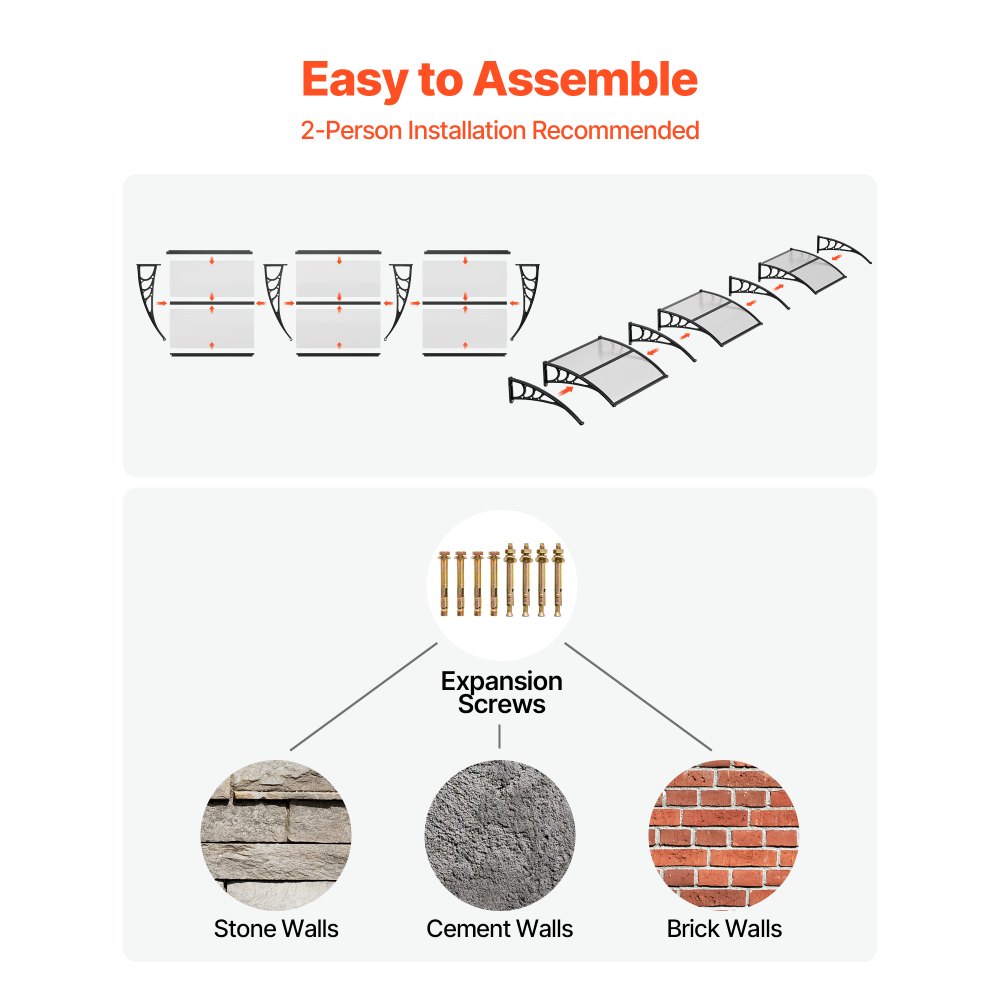 Easy to Assemble

2-Person Installation Recommended

Expansion Screws

Stone Walls

Cement Walls

Brick Walls