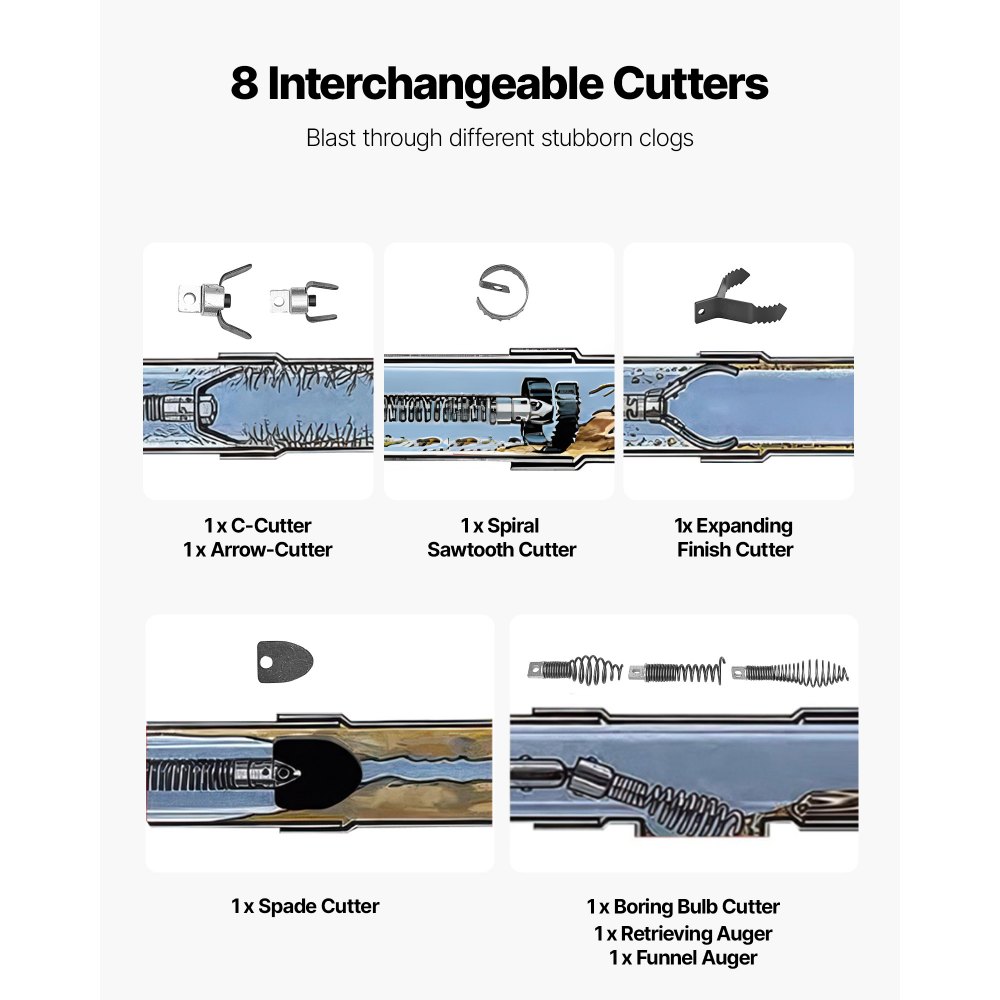 8 Interchangeable Cutters

Blast through different stubborn clogs

1 x C-Cutter
1 x Arrow-Cutter

1 x Spiral
Sawtooth Cutter

1x Expanding
Finish Cutter

1 x Spade Cutter

1 x Boring Bulb Cutter
1 x Retrieving Auger
1 x Funnel Auger