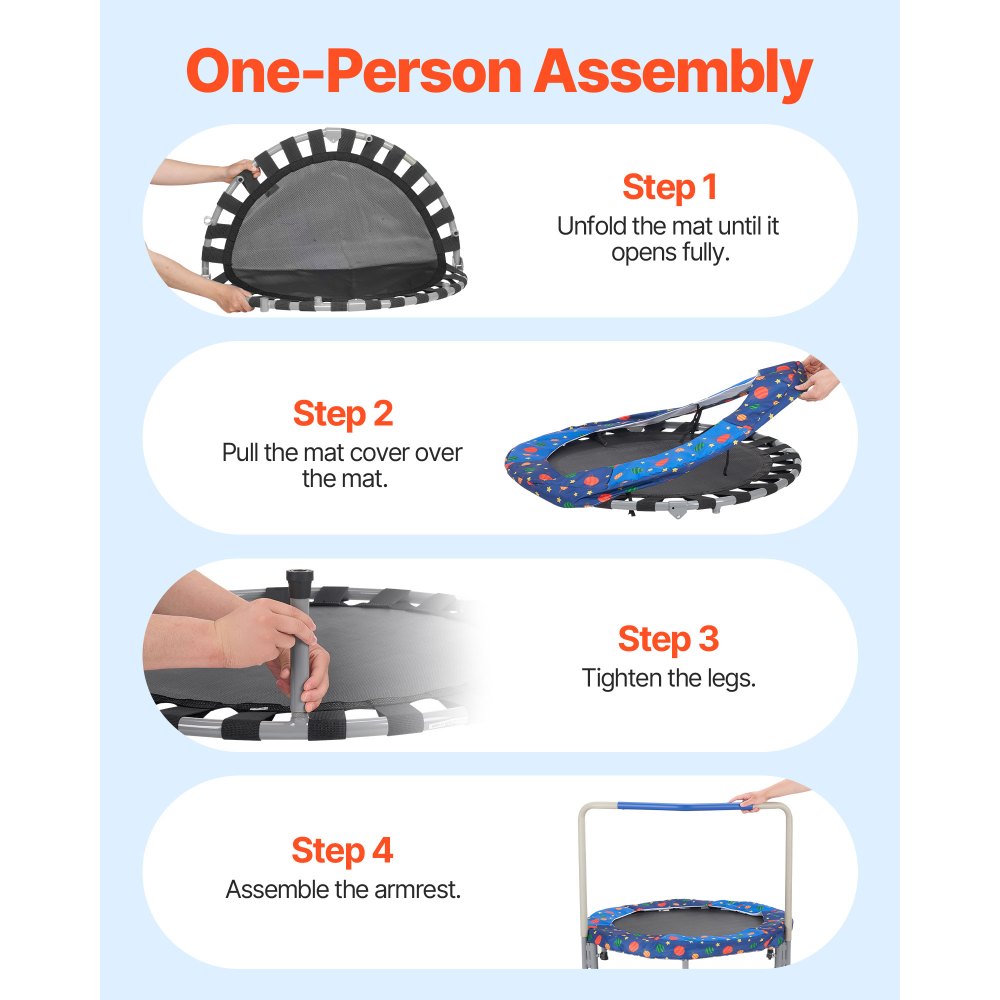 One-Person Assembly

Step 1
Unfold the mat until it opens fully.

Step 2
Pull the mat cover over the mat.

Step 3
Tighten the legs.

Step 4
Assemble the armrest.