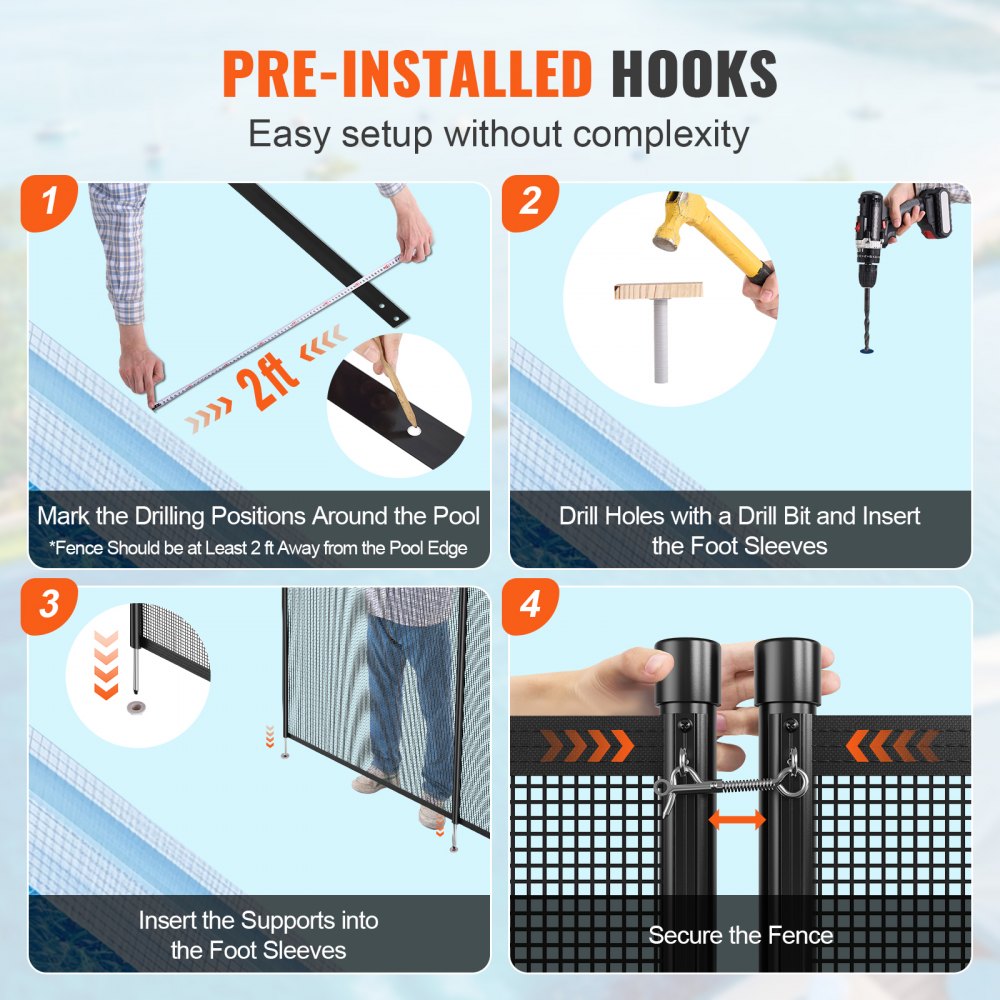 PRE-INSTALLED HOOKS

Easy setup without complexity

1

2ft

Mark the Drilling Positions Around the Pool

*Fence Should be at Least 2 ft Away from the Pool Edge

2

Drill Holes with a Drill Bit and Insert the Foot Sleeves

3

Insert the Supports into the Foot Sleeves

4

Secure the Fence