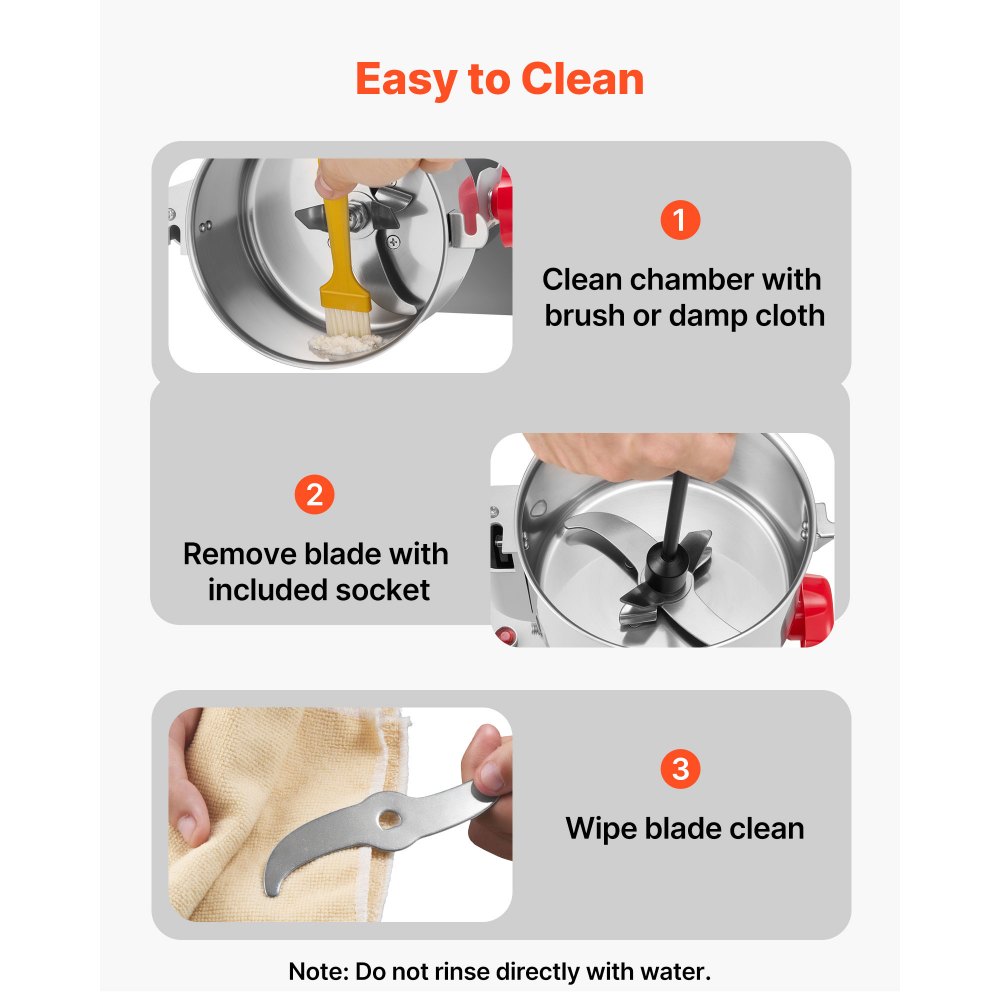 Easy to Clean

1
Clean chamber with brush or damp cloth

2
Remove blade with included socket

3
Wipe blade clean

Note: Do not rinse directly with water.