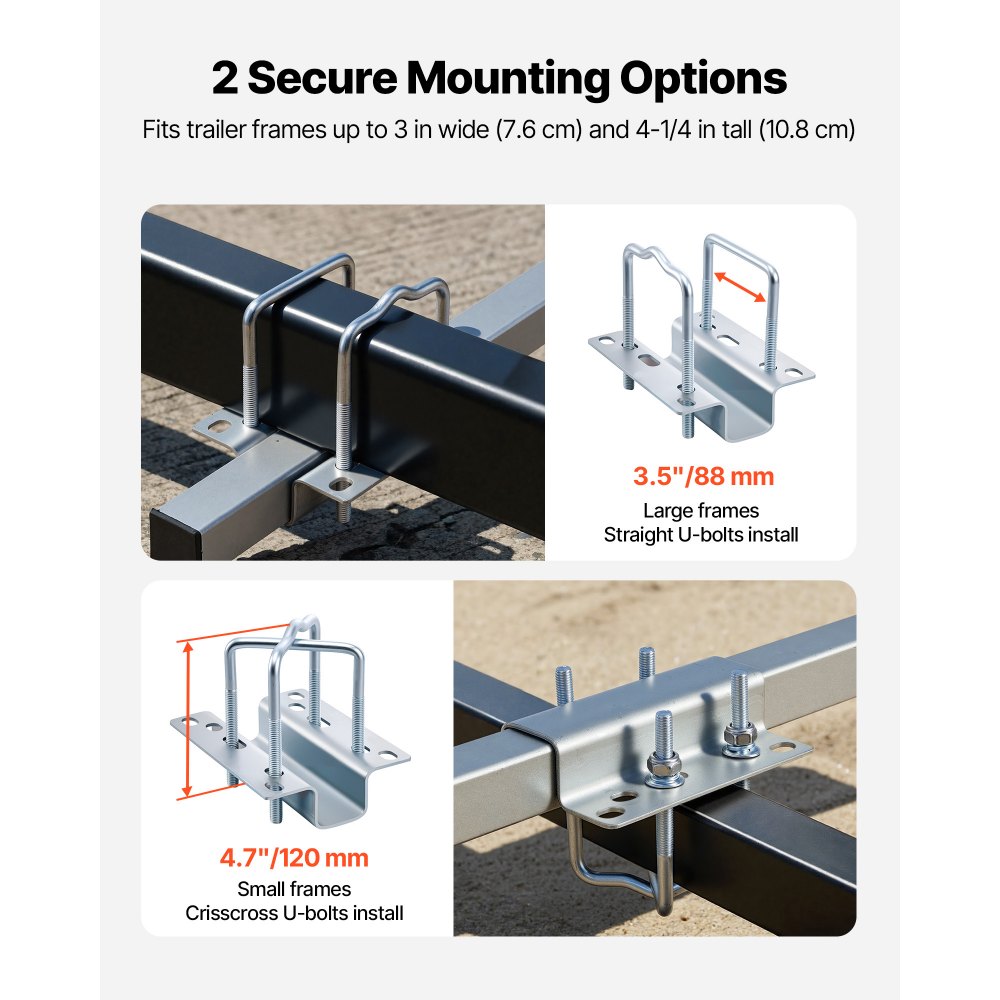 2 Secure Mounting Options

Fits trailer frames up to 3 in wide (7.6 cm) and 4-1/4 in tall (10.8 cm)

3.5"/88 mm

Large frames
Straight U-bolts install

4.7"/120 mm

Small frames
Crisscross U-bolts install