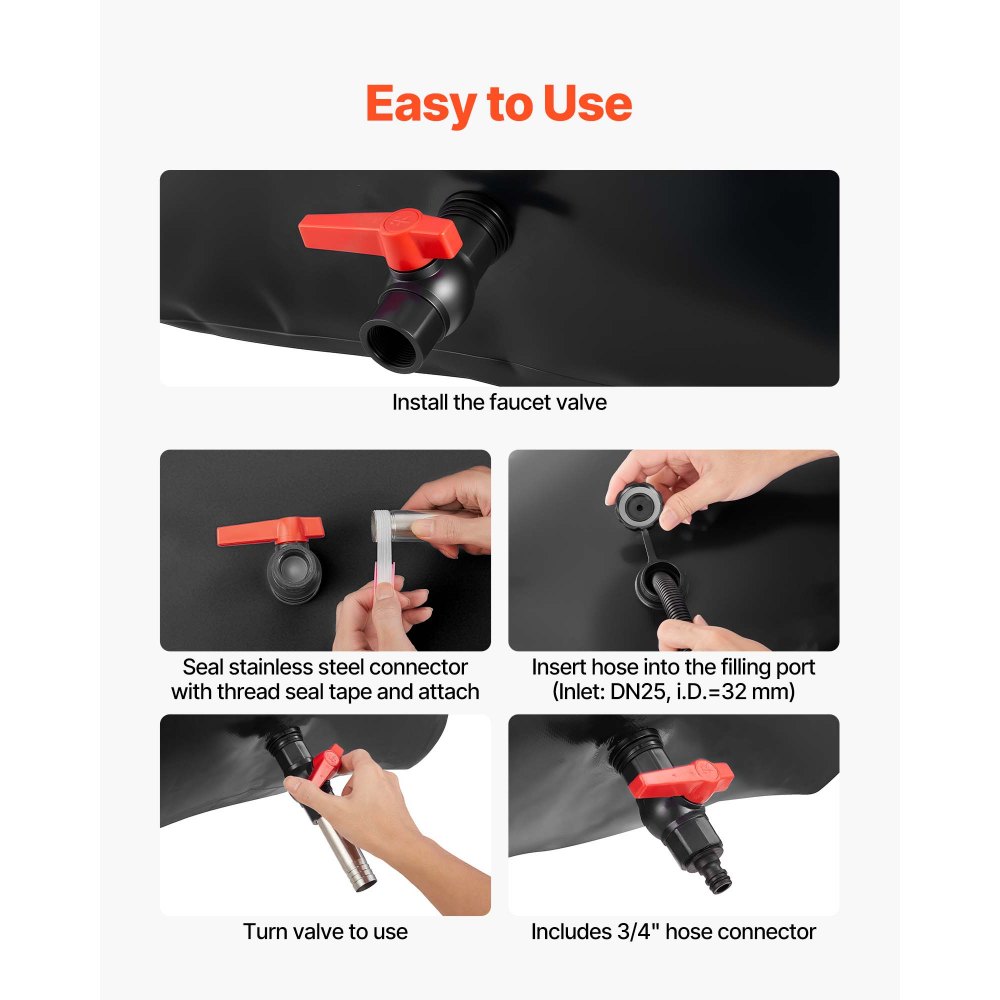 Easy to Use

Install the faucet valve

Seal stainless steel connector with thread seal tape and attach

Insert hose into the filling port (Inlet: DN25, i.D.=32 mm)

Turn valve to use

Includes 3/4" hose connector