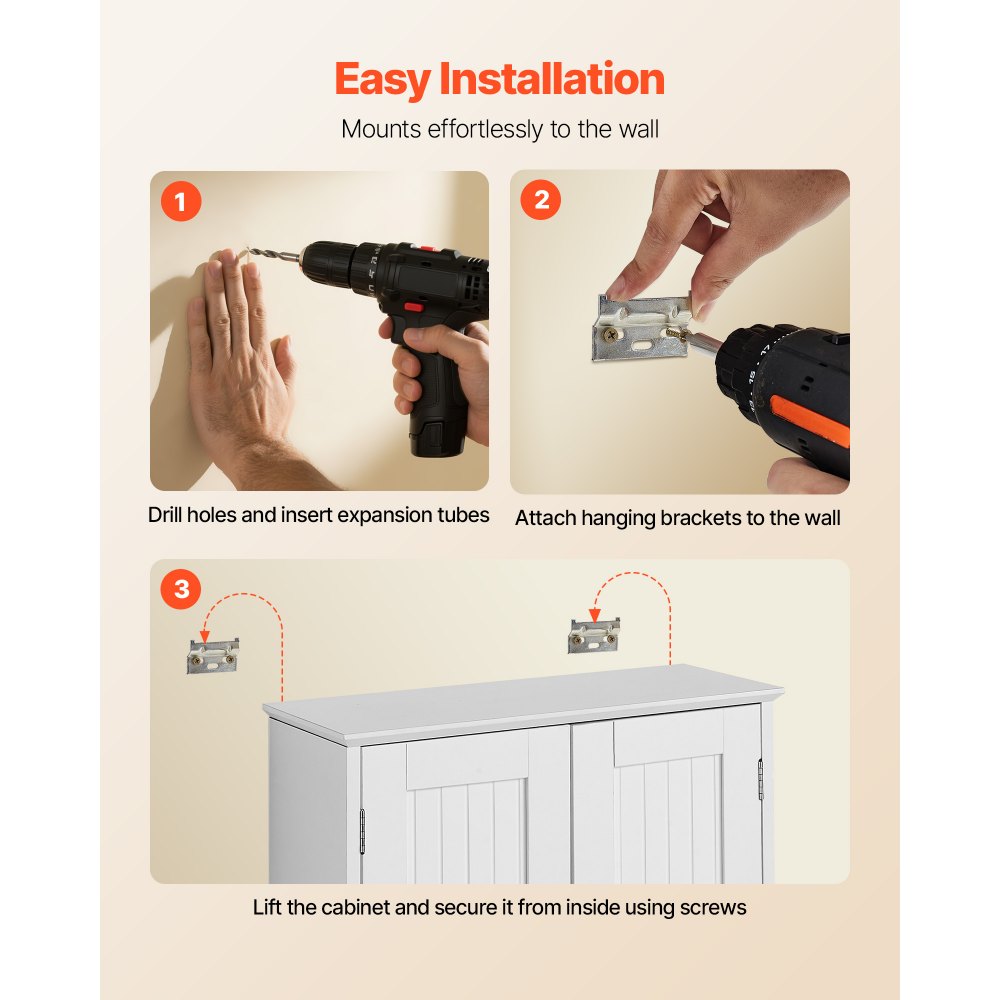 Easy Installation

Mounts effortlessly to the wall

1

Drill holes and insert expansion tubes

2

Attach hanging brackets to the wall

3

Lift the cabinet and secure it from inside using screws