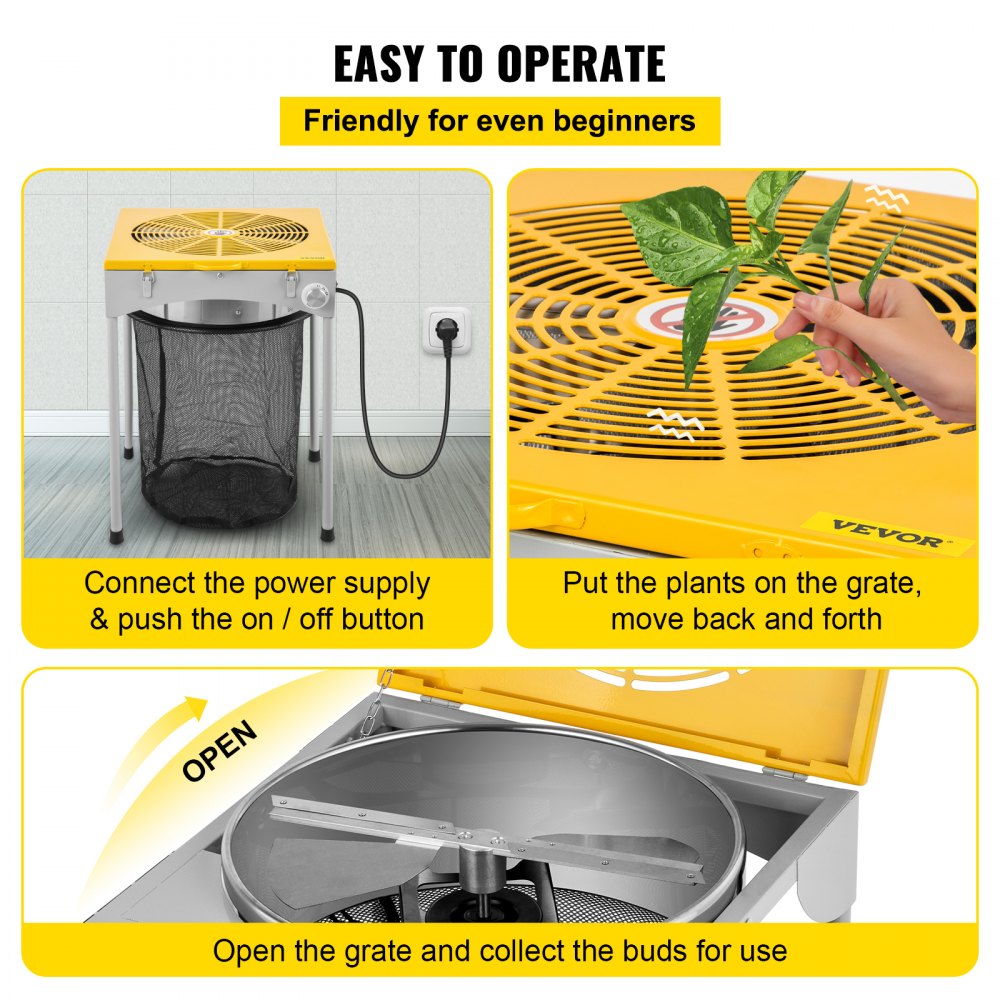 EASY TO OPERATE

Friendly for even beginners

Connect the power supply & push the on / off button

VEVOR

Put the plants on the grate, move back and forth

OPEN

Open the grate and collect the buds for use