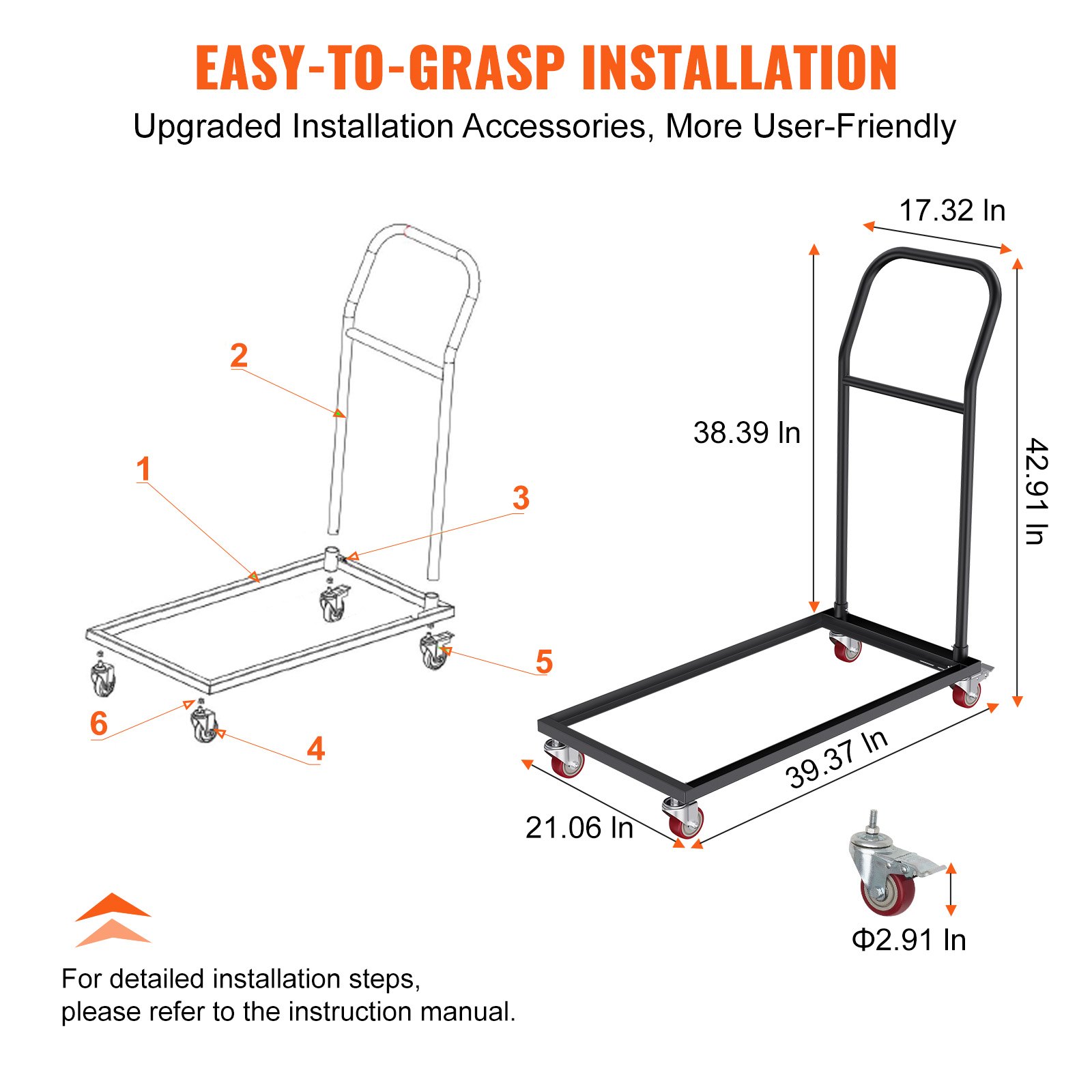 EASY-TO-GRASP INSTALLATION

Upgraded Installation Accessories, More User-Friendly

2

1

3

5

6

4

17.32 In

38.39 In

42.91 In

39.37 In

21.06 In

Φ2.91 In

For detailed installation steps, please refer to the instruction manual.