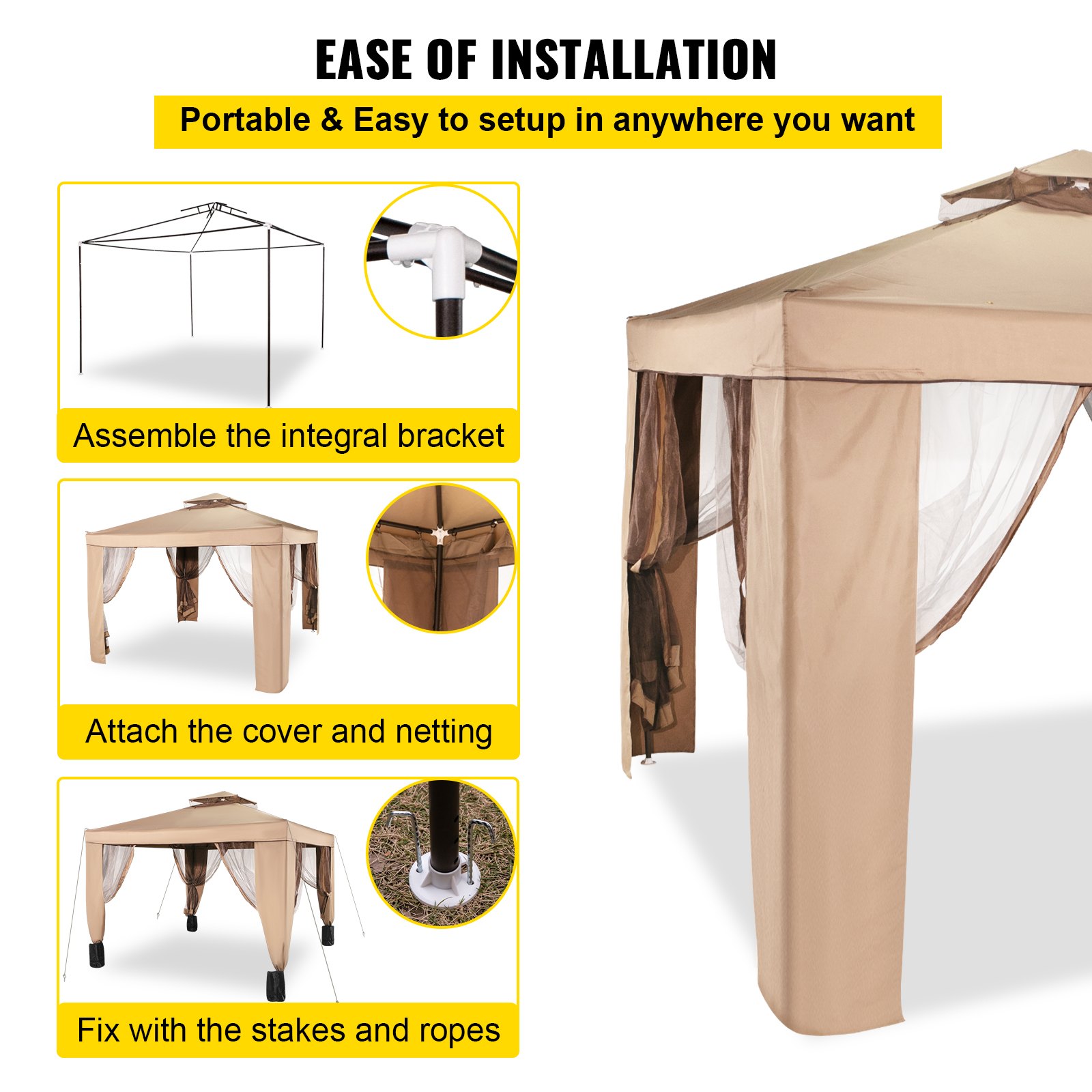 EASE OF INSTALLATION

Portable & Easy to setup in anywhere you want

Assemble the integral bracket

Attach the cover and netting

Fix with the stakes and ropes