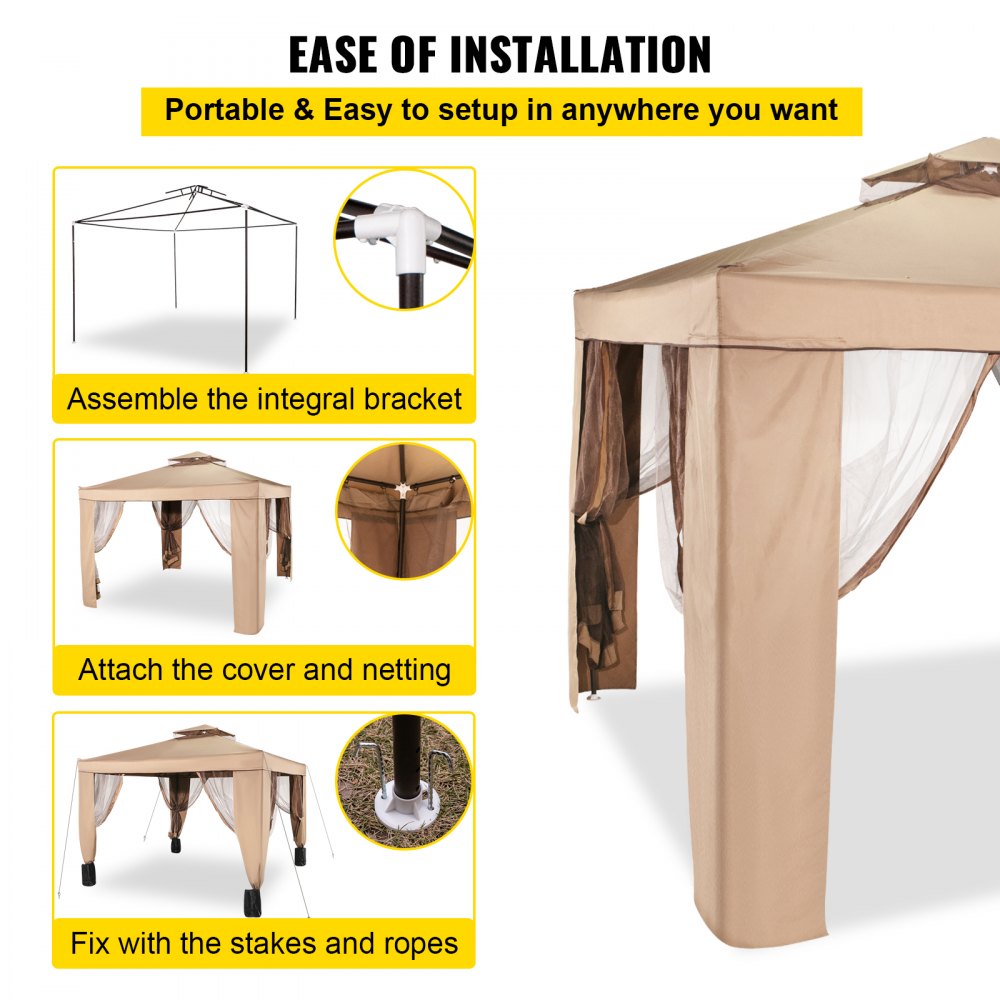 EASE OF INSTALLATION

Portable & Easy to setup in anywhere you want

Assemble the integral bracket

Attach the cover and netting

Fix with the stakes and ropes