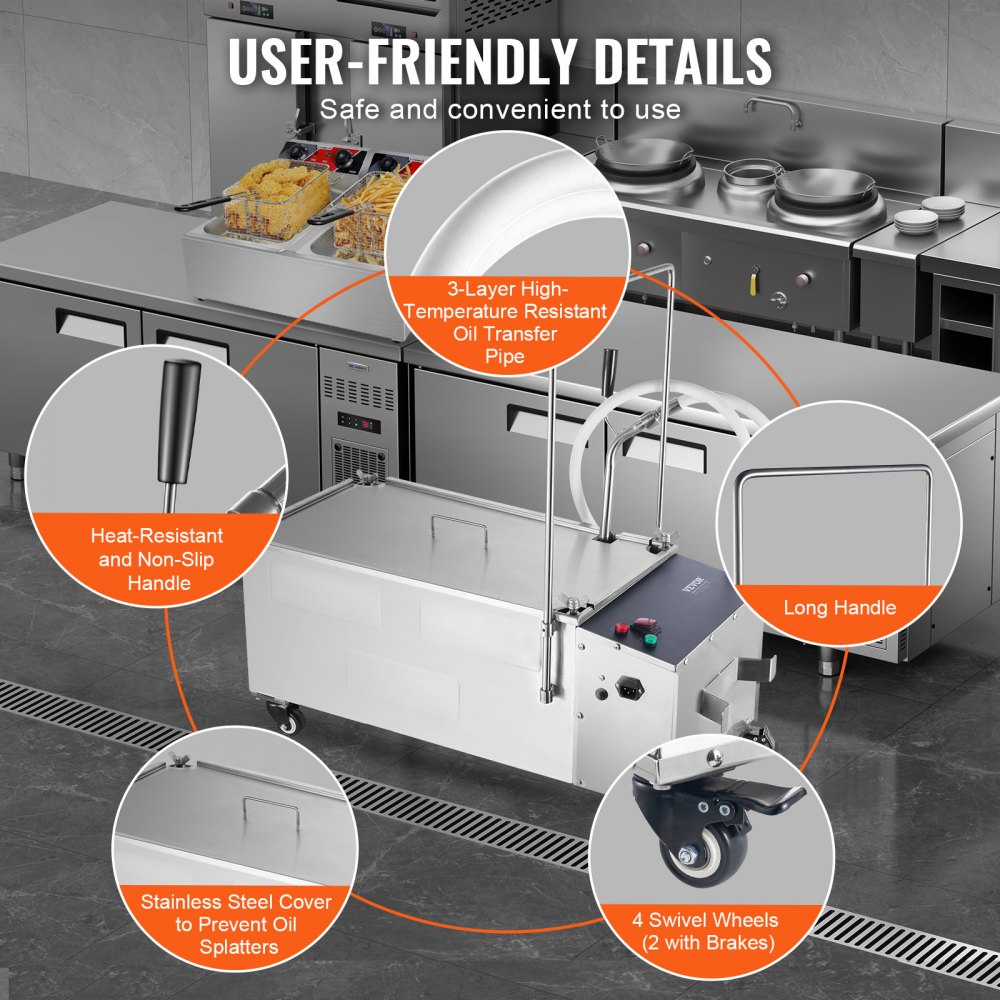 USER-FRIENDLY DETAILS
Safe and convenient to use

3-Layer High-Temperature Resistant Oil Transfer Pipe

Heat-Resistant and Non-Slip Handle

Long Handle

VEVOR

Stainless Steel Cover to Prevent Oil Splatters

4 Swivel Wheels (2 with Brakes)