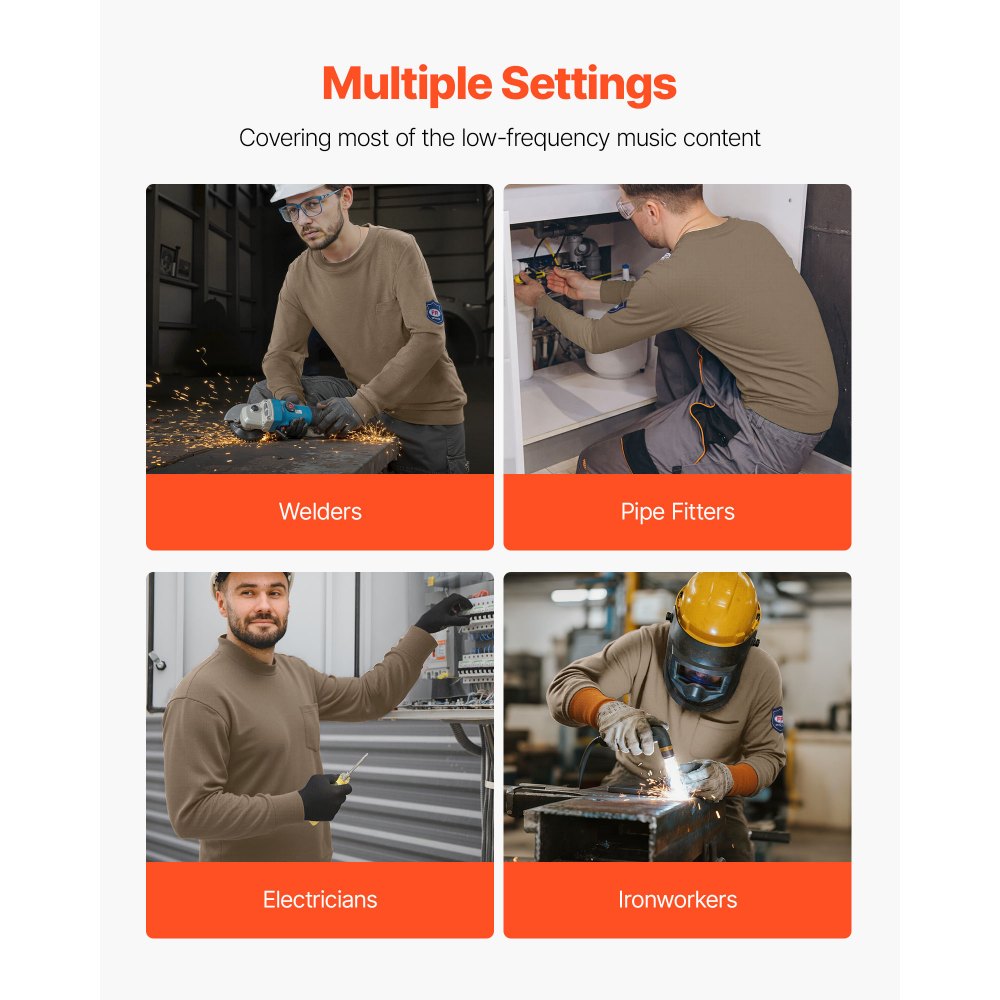 Multiple Settings

Covering most of the low-frequency music content

Welders

Pipe Fitters

Electricians

Ironworkers