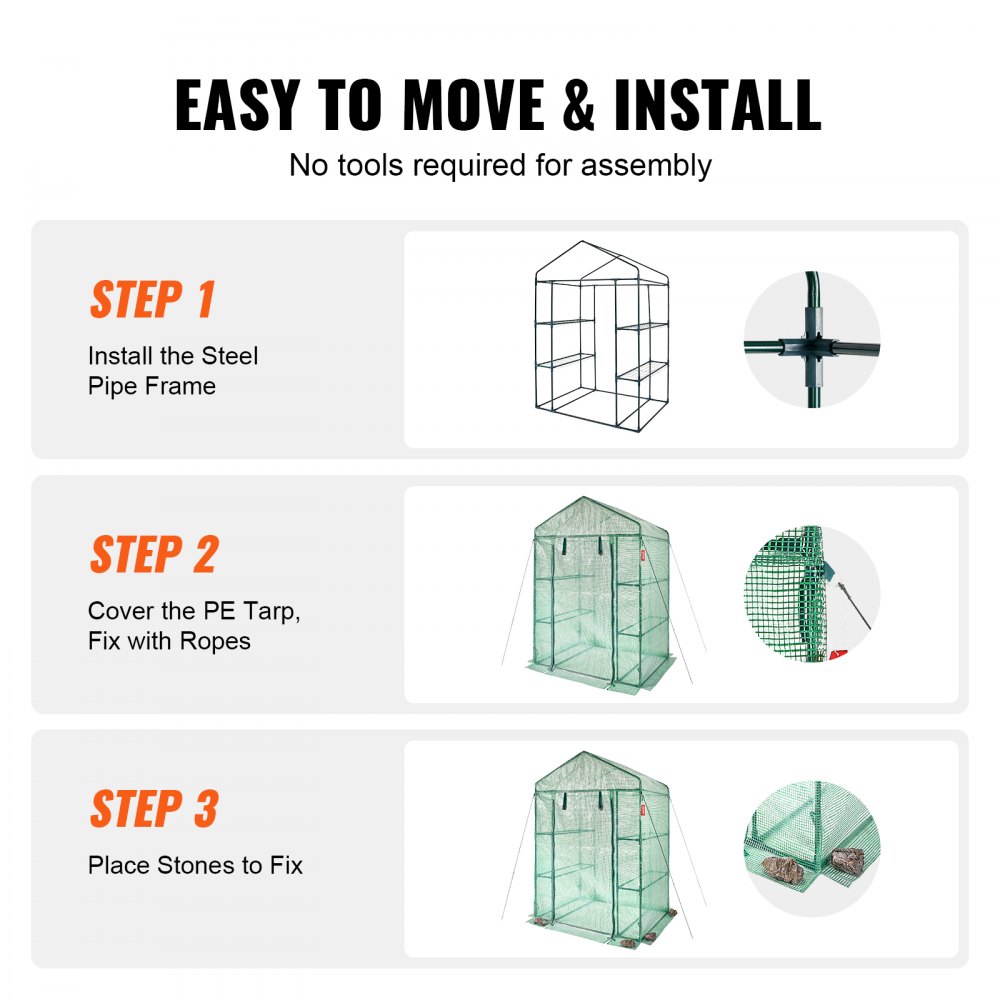 EASY TO MOVE & INSTALL
No tools required for assembly

STEP 1
Install the Steel Pipe Frame

STEP 2
Cover the PE Tarp, Fix with Ropes

STEP 3
Place Stones to Fix