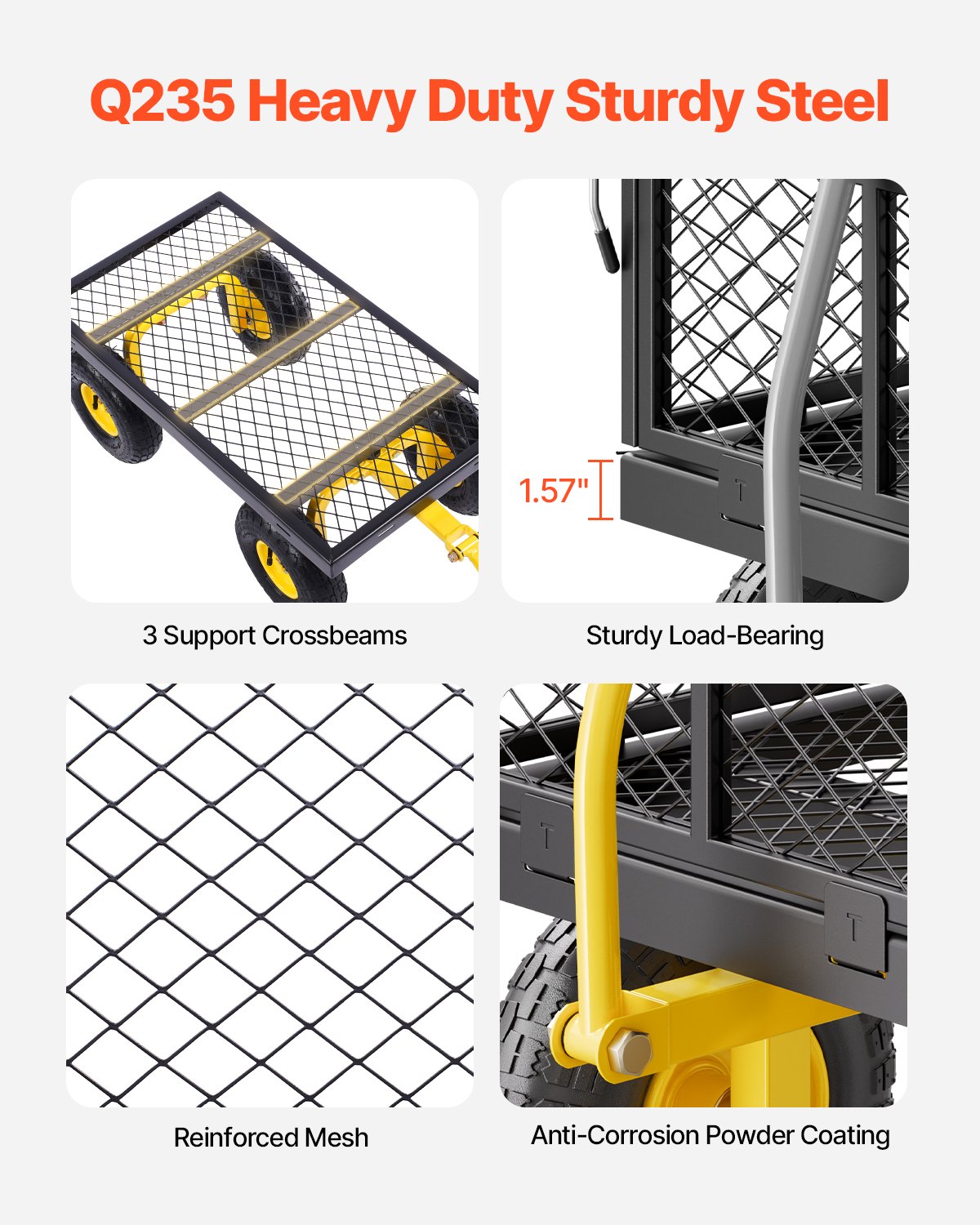 Q235 Heavy Duty Sturdy Steel

3 Support Crossbeams

1.57"

Sturdy Load-Bearing

Reinforced Mesh

Anti-Corrosion Powder Coating