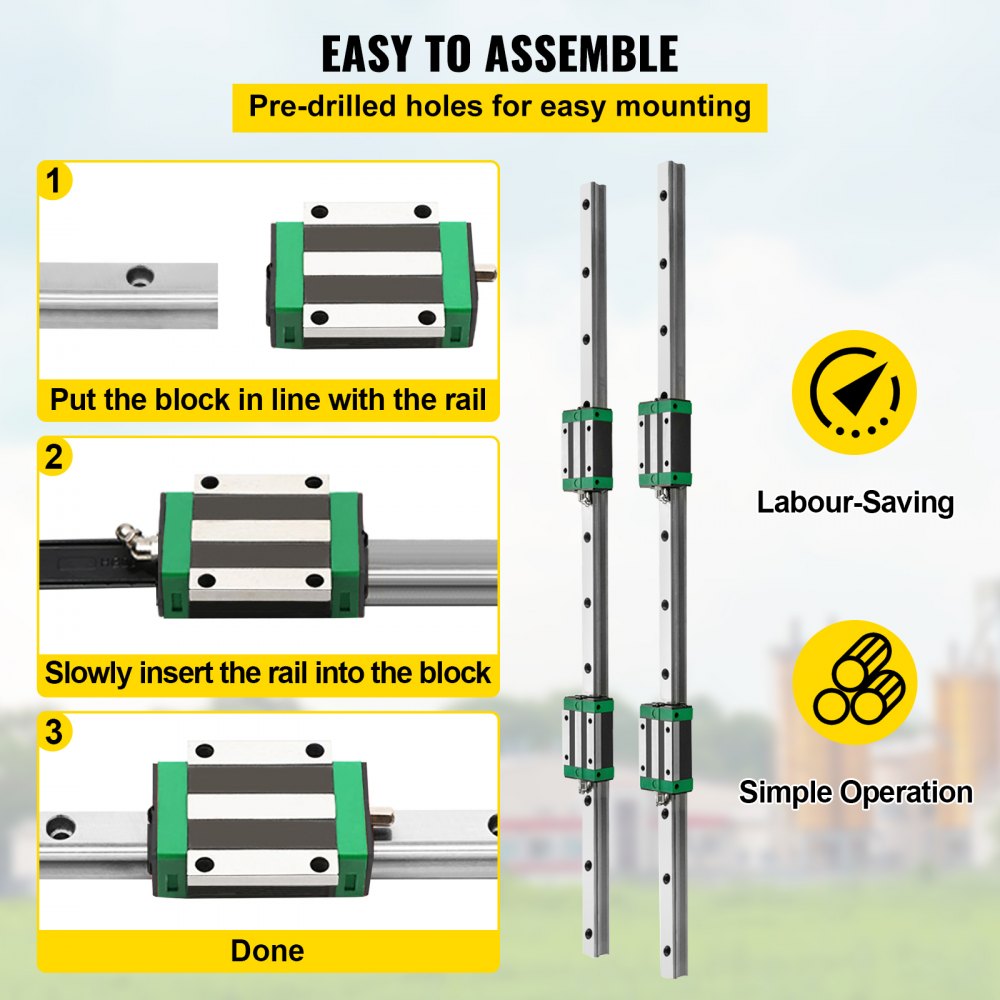 EASY TO ASSEMBLE

Pre-drilled holes for easy mounting

1

Put the block in line with the rail

2

Slowly insert the rail into the block

3

Done

Labour-Saving

Simple Operation