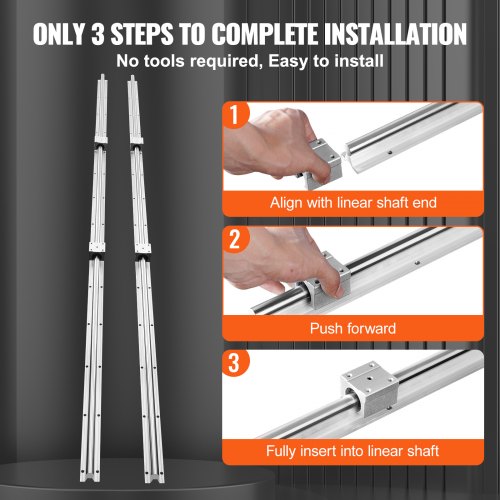 ONLY 3 STEPS TO COMPLETE INSTALLATION
No tools required, Easy to install

1
Align with linear shaft end

2
Push forward

3
Fully insert into linear shaft