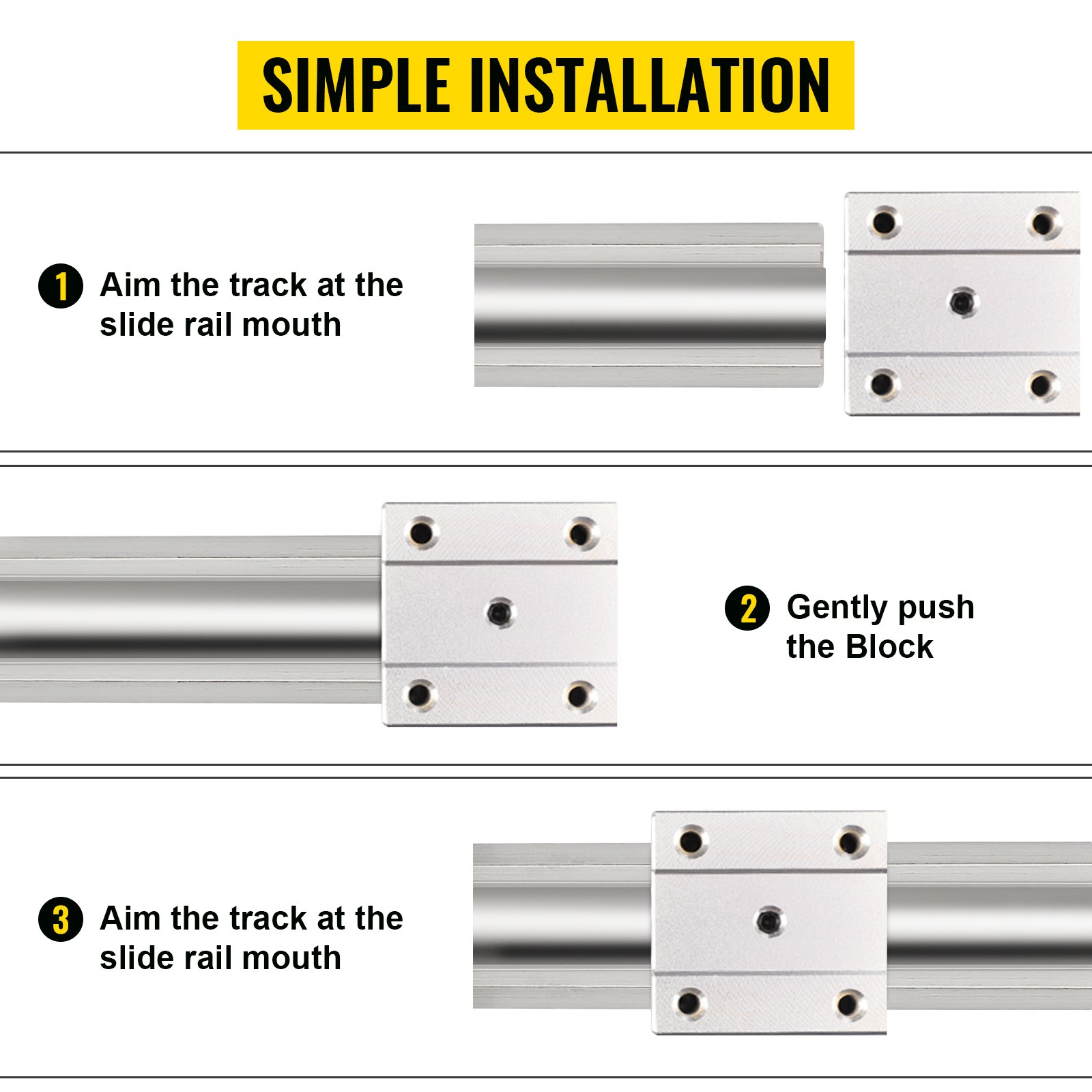 SIMPLE INSTALLATION

1 Aim the track at the slide rail mouth

2 Gently push the Block

3 Aim the track at the slide rail mouth