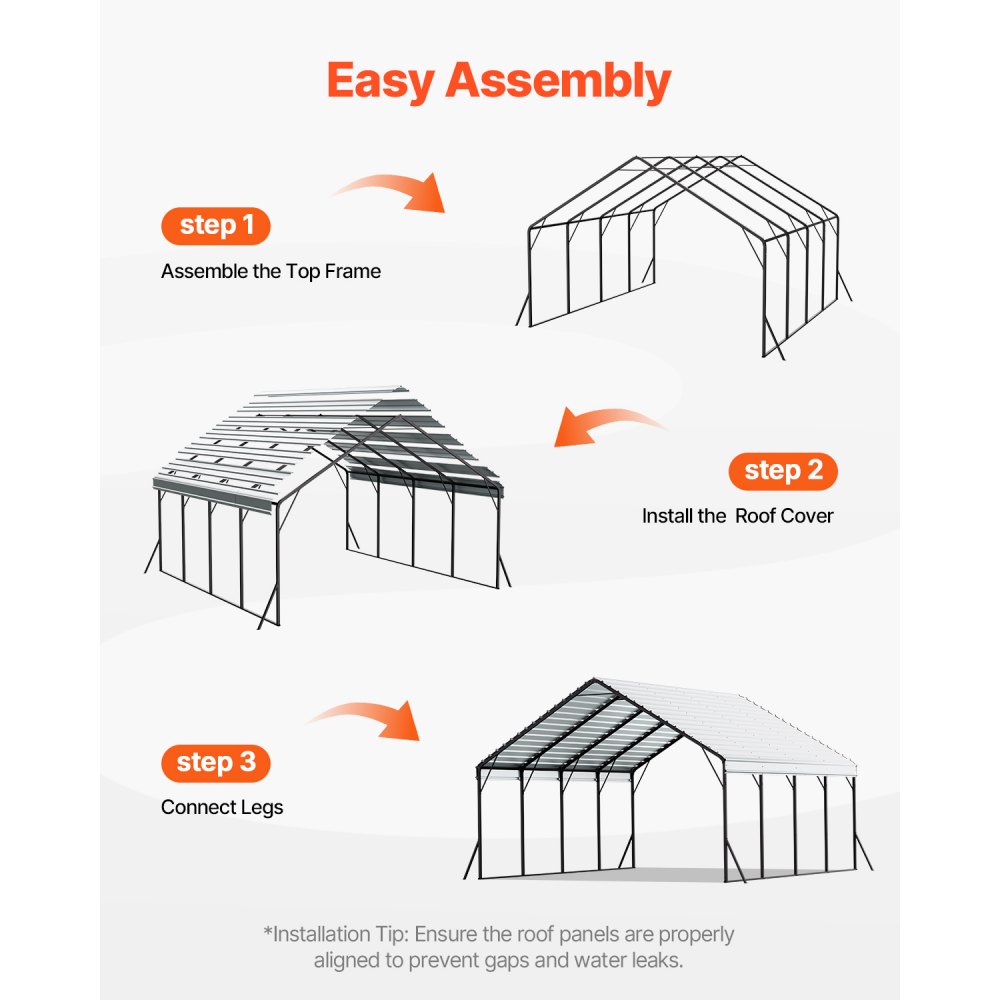 Easy Assembly

step 1

Assemble the Top Frame

step 2

Install the  Roof Cover

step 3

Connect Legs

*Installation Tip: Ensure the roof panels are properly aligned to prevent gaps and water leaks.