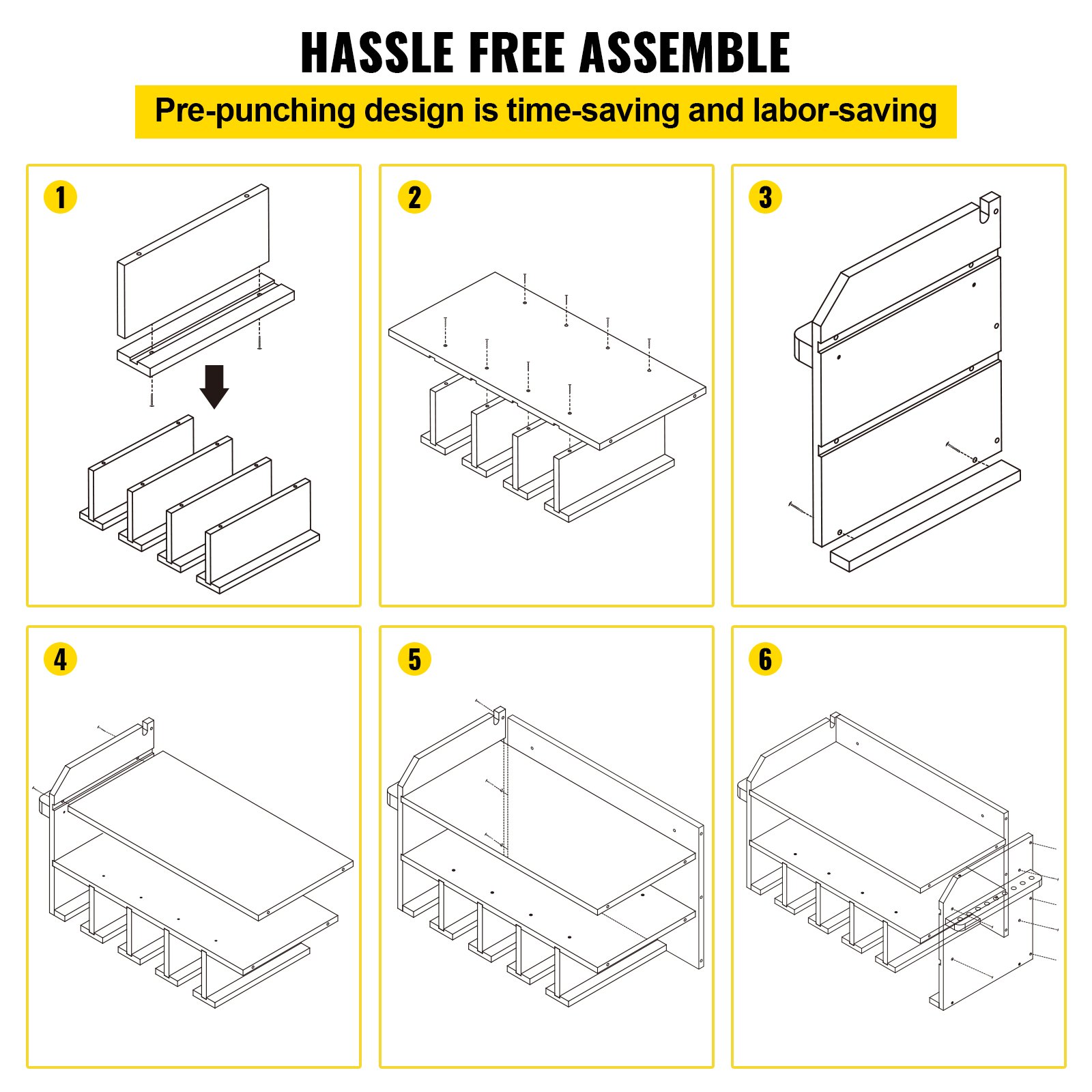 HASSLE FREE ASSEMBLE

Pre-punching design is time-saving and labor-saving

1

2

3

4

5

6