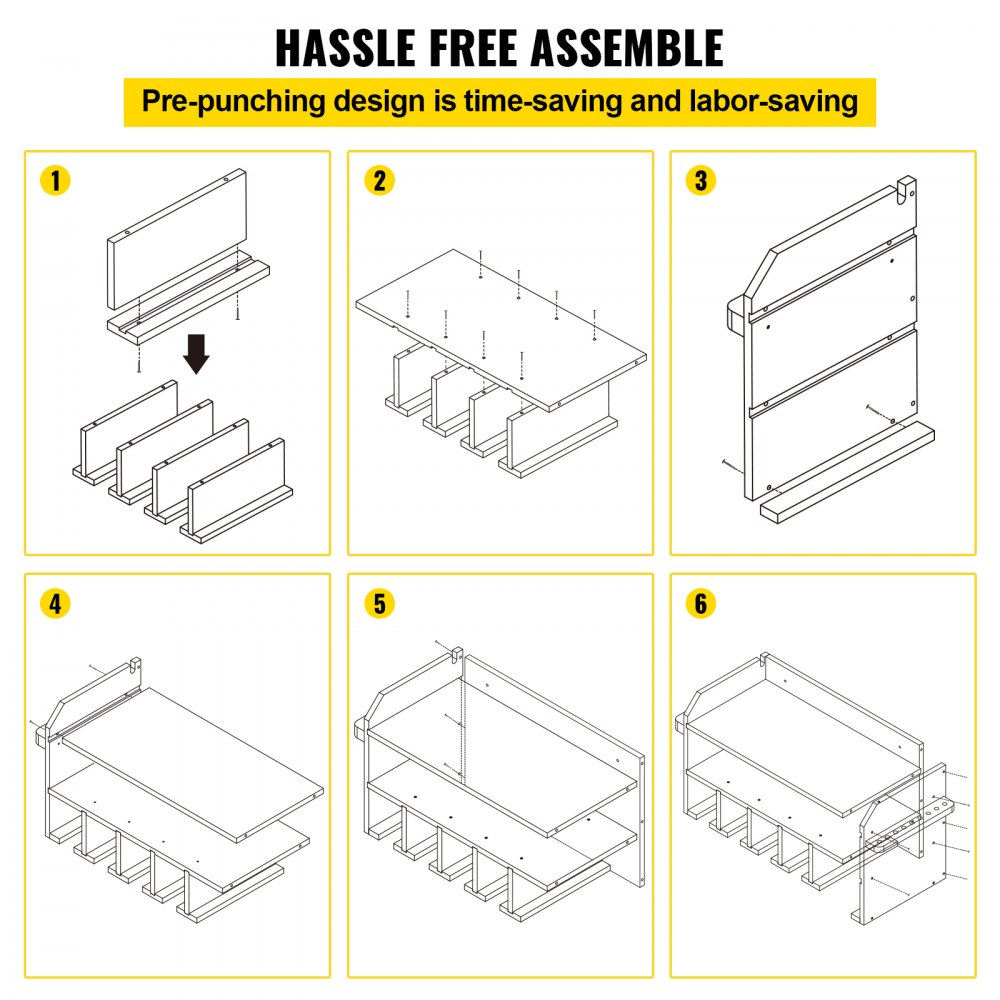 HASSLE FREE ASSEMBLE

Pre-punching design is time-saving and labor-saving

1

2

3

4

5

6