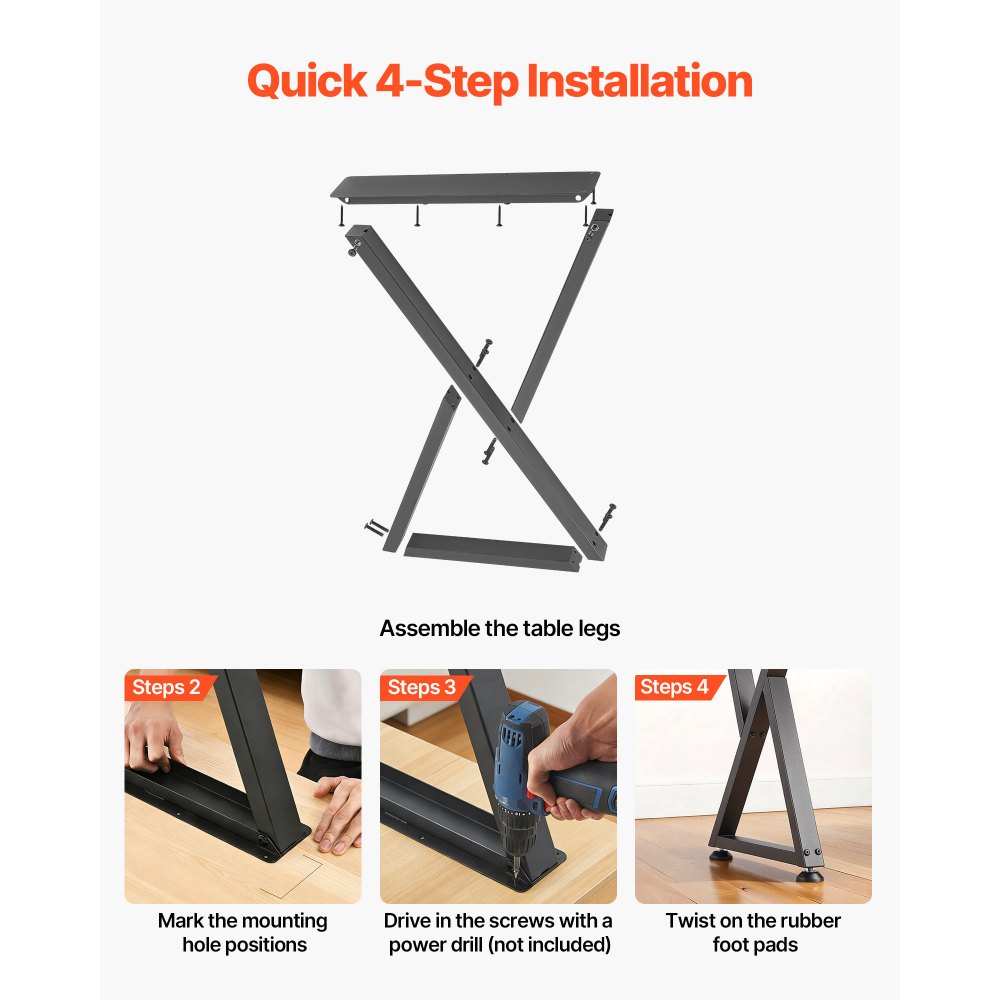 Quick 4-Step Installation

Assemble the table legs

Steps 2

Mark the mounting hole positions

Steps 3

Drive in the screws with a power drill (not included)

Steps 4

Twist on the rubber foot pads