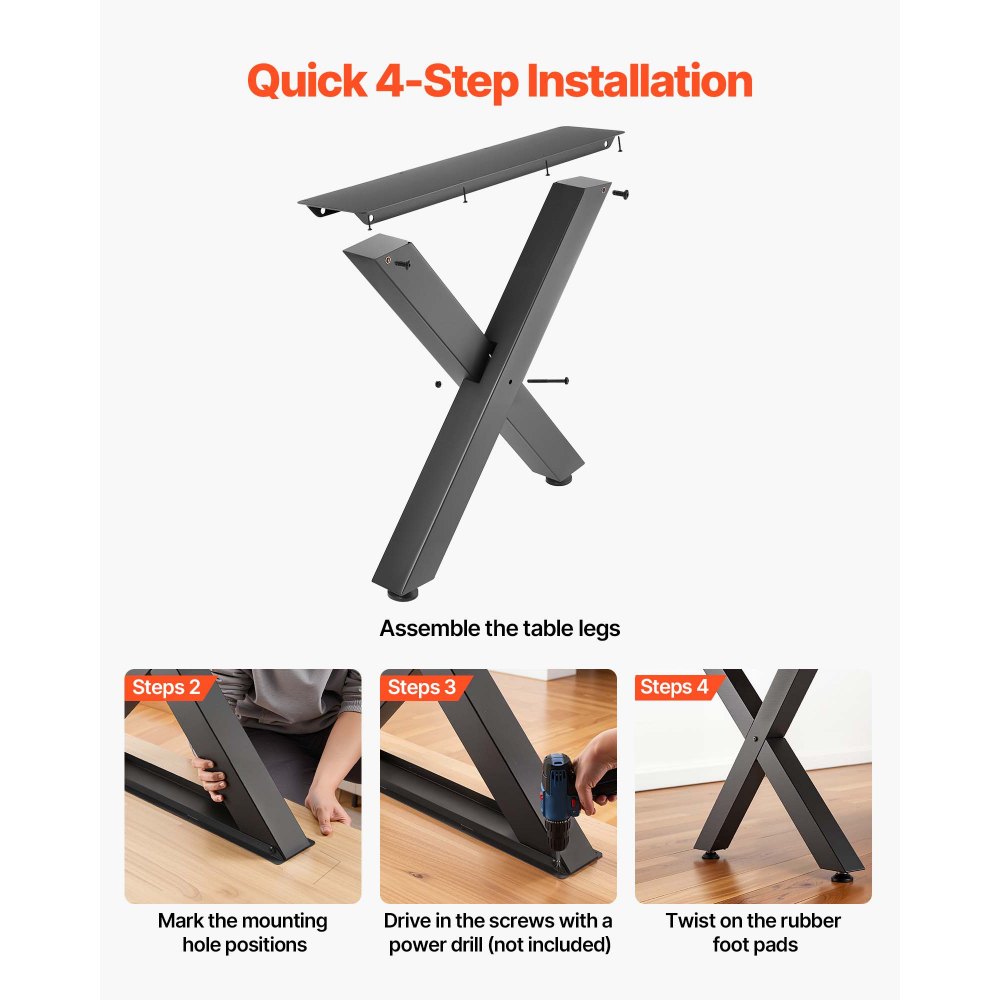 Quick 4-Step Installation

Assemble the table legs

Steps 2

Mark the mounting hole positions

Steps 3

Drive in the screws with a power drill (not included)

Steps 4

Twist on the rubber foot pads