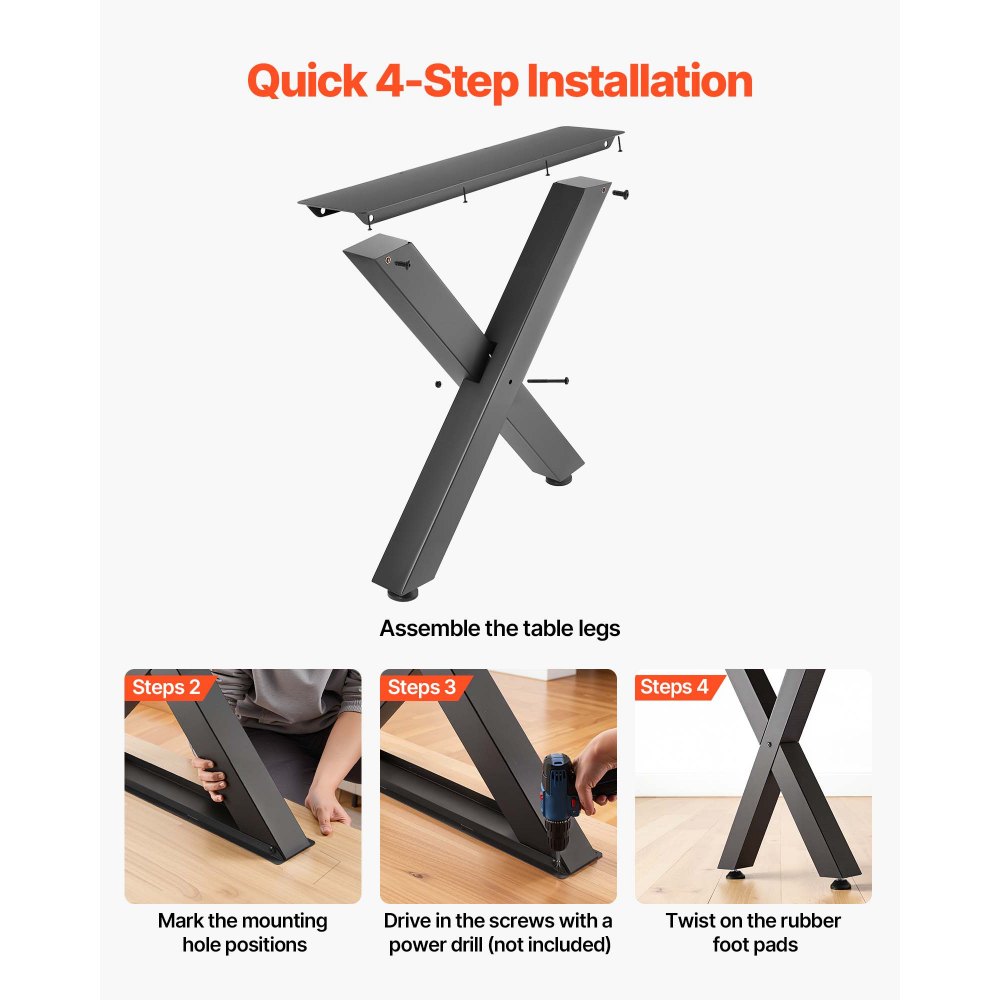 Quick 4-Step Installation

Assemble the table legs

Steps 2

Mark the mounting hole positions

Steps 3

Drive in the screws with a power drill (not included)

Steps 4

Twist on the rubber foot pads