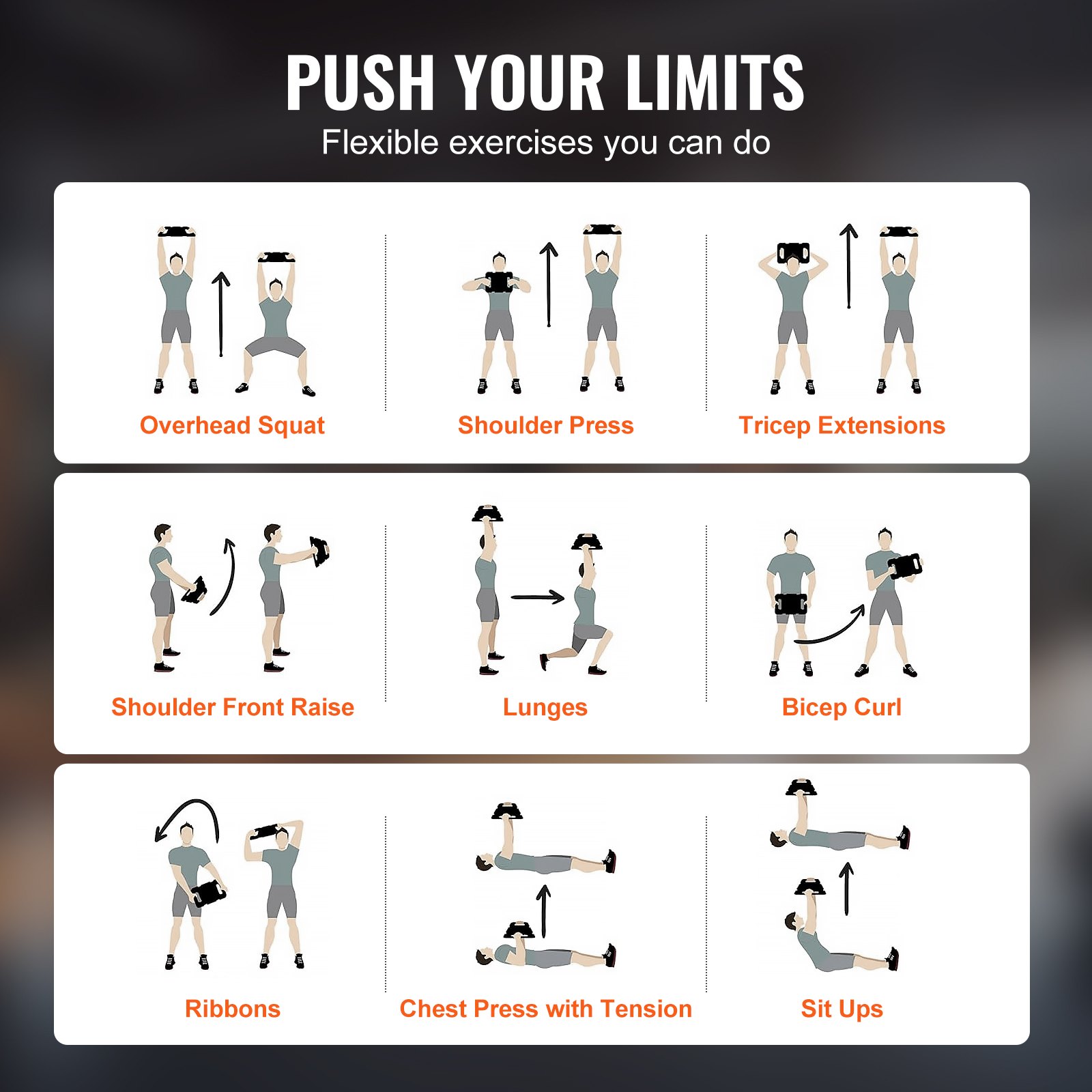 PUSH YOUR LIMITS
Flexible exercises you can do

Overhead Squat

Shoulder Press

Tricep Extensions

Shoulder Front Raise

Lunges

Bicep Curl

Ribbons

Chest Press with Tension

Sit Ups