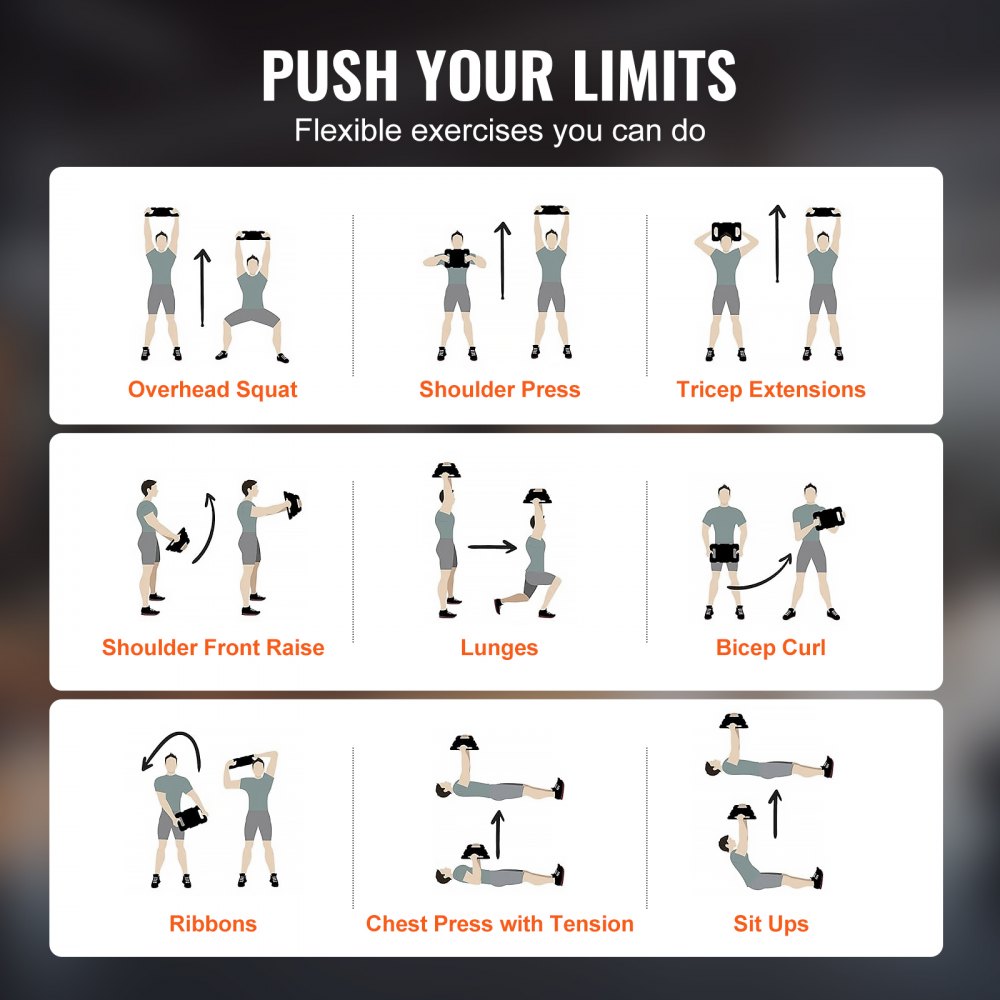 PUSH YOUR LIMITS
Flexible exercises you can do

Overhead Squat
Shoulder Press
Tricep Extensions

Shoulder Front Raise
Lunges
Bicep Curl

Ribbons
Chest Press with Tension
Sit Ups