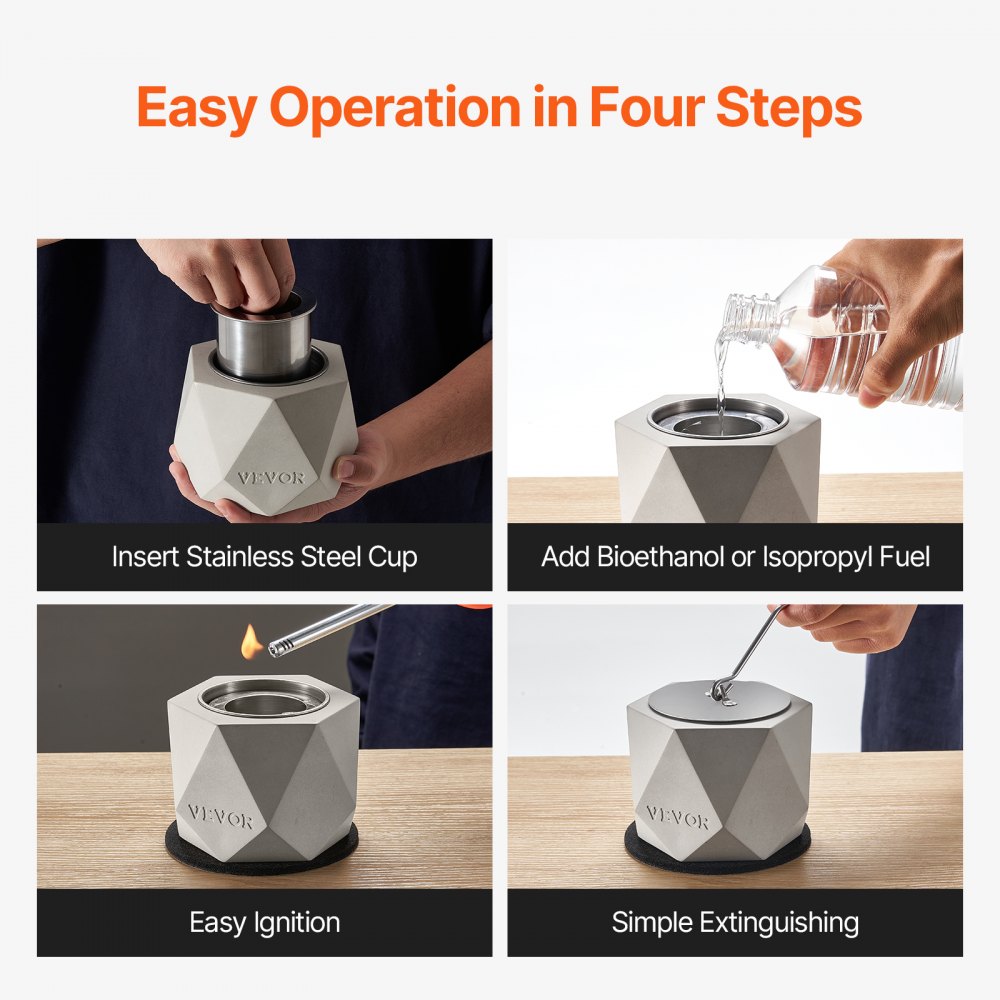 Easy Operation in Four Steps

VEVOR

Insert Stainless Steel Cup

Add Bioethanol or Isopropyl Fuel

VEVOR

Easy Ignition

VEVOR

Simple Extinguishing