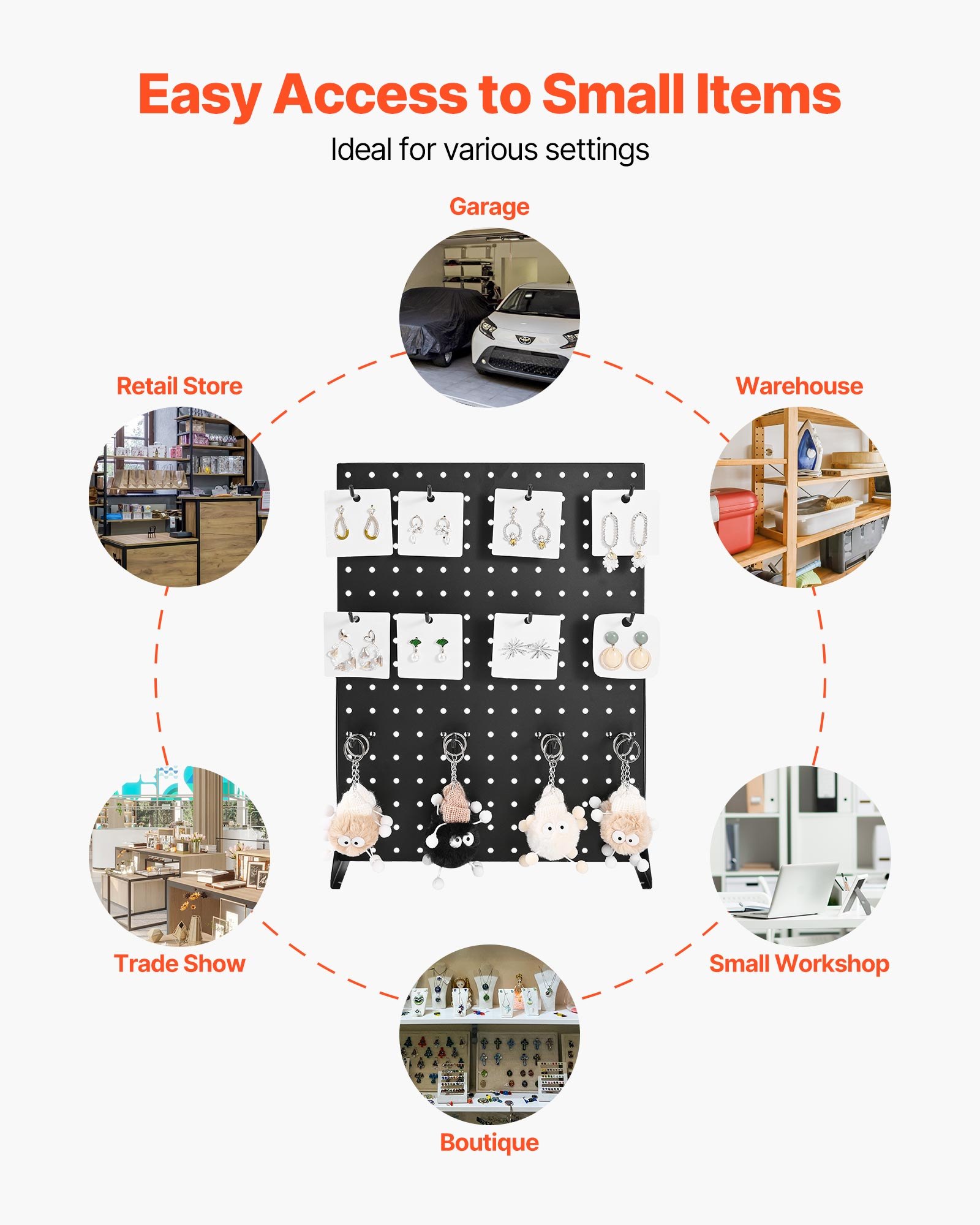 Easy Access to Small Items

Ideal for various settings

Garage

Retail Store

Warehouse

Trade Show

Small Workshop

Boutique