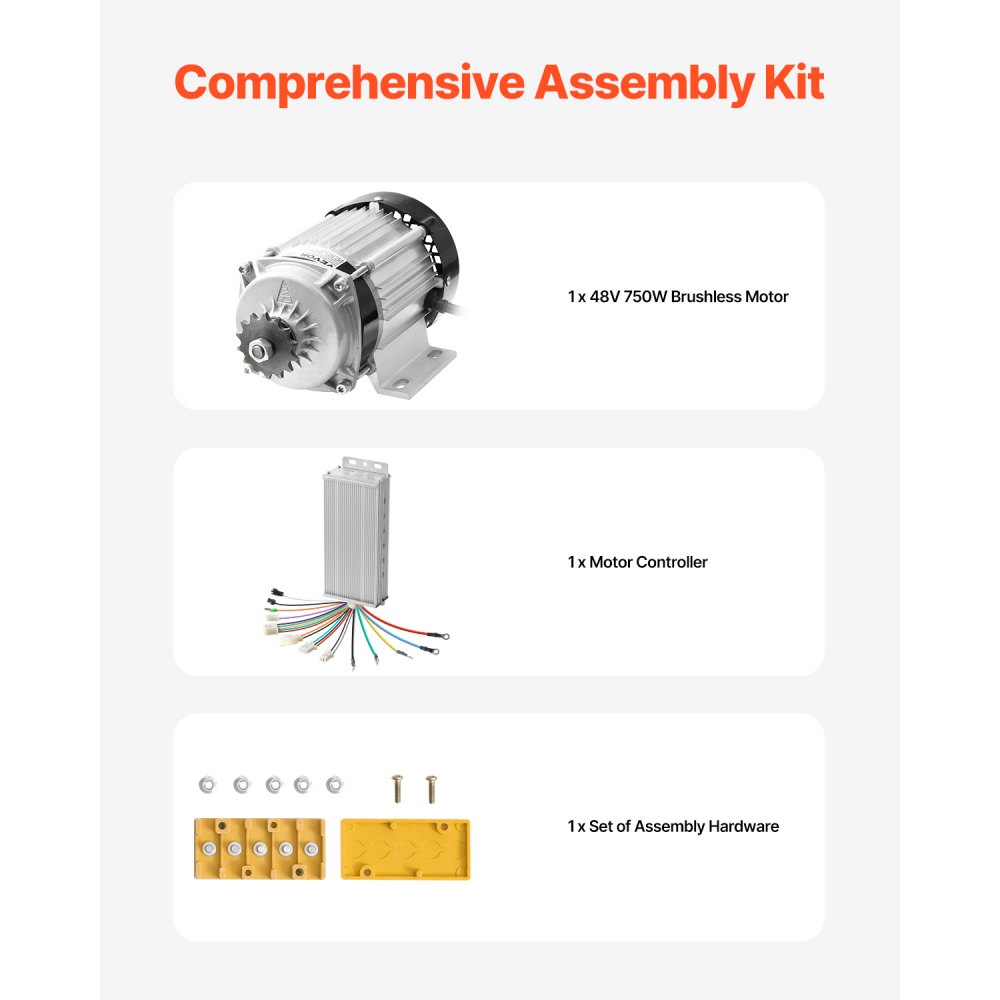 Comprehensive Assembly Kit

1 x 48V 750W Brushless Motor

1 x Motor Controller

1 x Set of Assembly Hardware