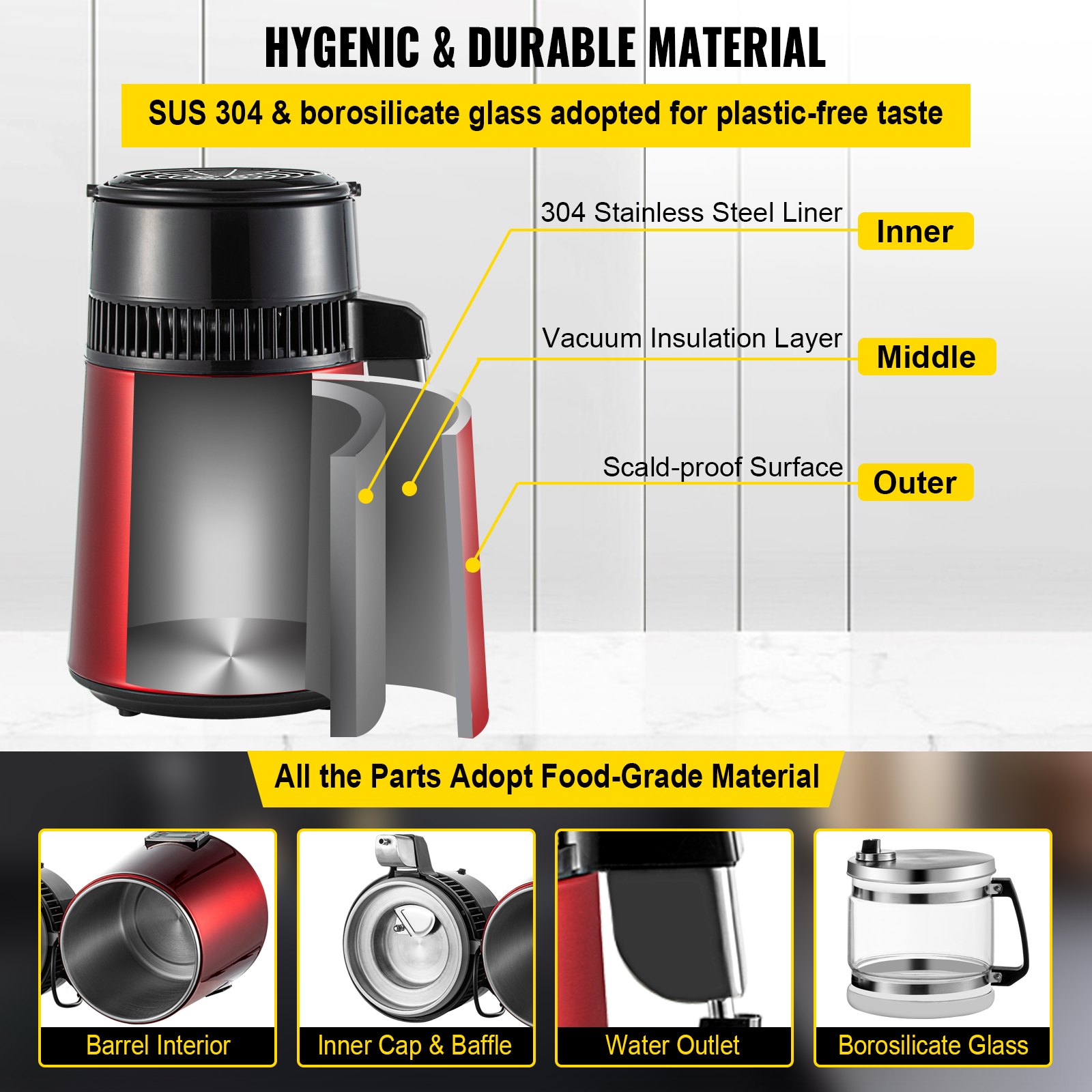 HYGENIC & DURABLE MATERIAL

SUS 304 & borosilicate glass adopted for plastic-free taste

304 Stainless Steel Liner
Inner

Vacuum Insulation Layer
Middle

Scald-proof Surface
Outer

All the Parts Adopt Food-Grade Material

Barrel Interior

Inner Cap & Baffle

Water Outlet

Borosilicate Glass