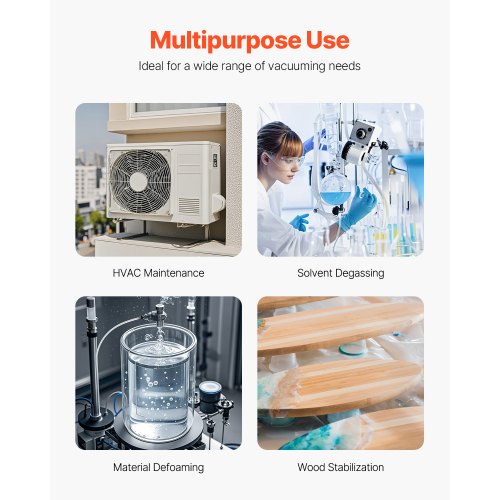 Multipurpose Use
Ideal for a wide range of vacuuming needs

HVAC Maintenance

Solvent Degassing

Material Defoaming

Wood Stabilization