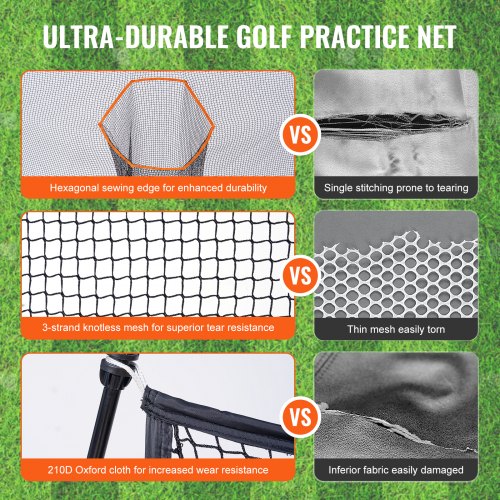 ULTRA-DURABLE GOLF PRACTICE NET

Hexagonal sewing edge for enhanced durability

VS

Single stitching prone to tearing

3-strand knotless mesh for superior tear resistance

VS

Thin mesh easily torn

210D Oxford cloth for increased wear resistance

VS

Inferior fabric easily damaged