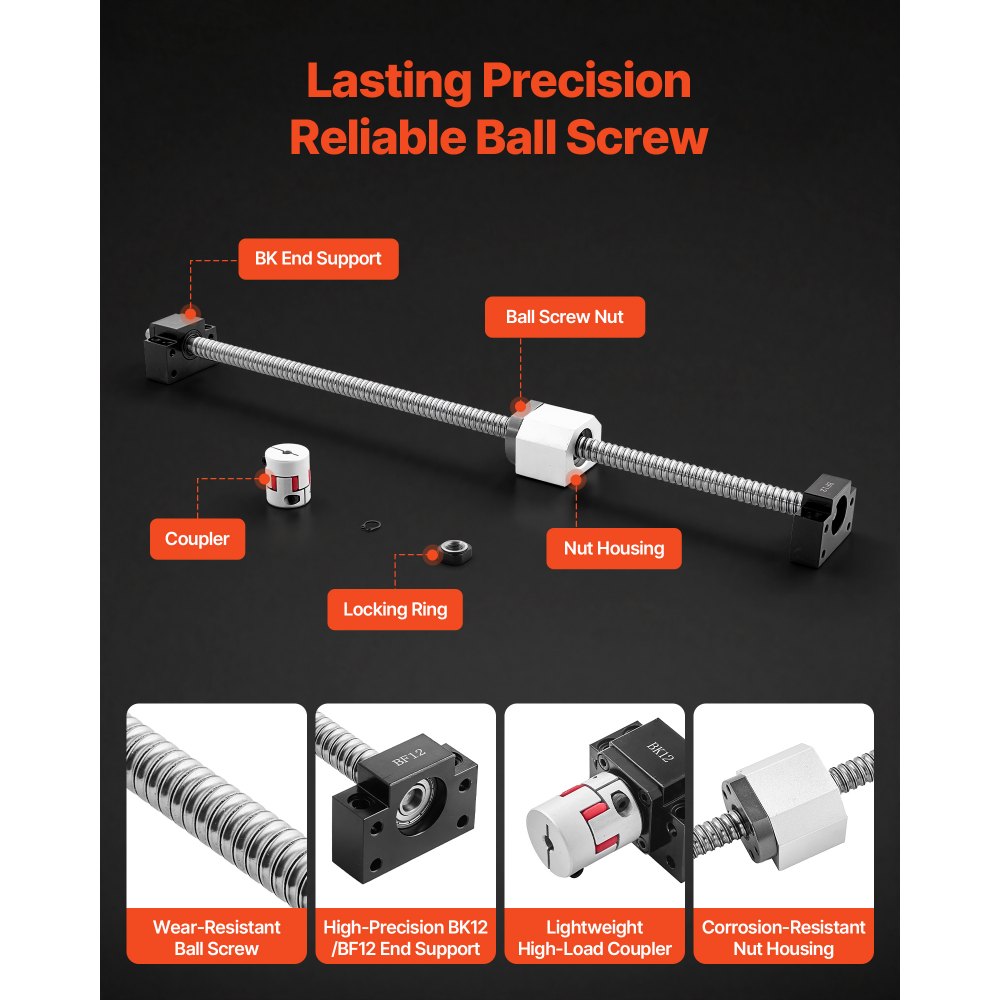 Lasting Precision
Reliable Ball Screw

BK End Support

Ball Screw Nut

Coupler

Nut Housing

Locking Ring

BF12

BK12

Wear-Resistant Ball Screw

High-Precision BK12 /BF12 End Support

Lightweight High-Load Coupler

Corrosion-Resistant Nut Housing