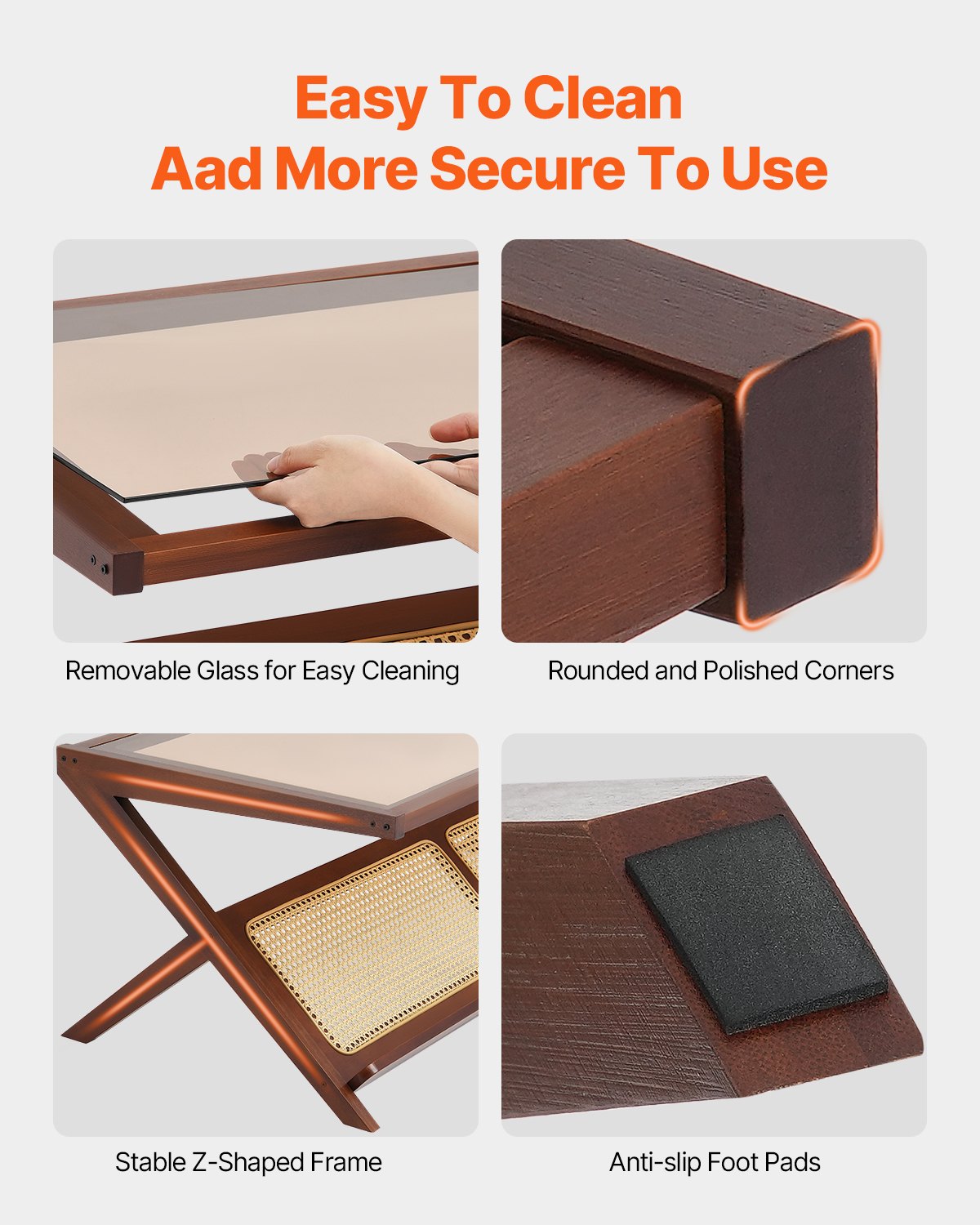 Easy To Clean
Aad More Secure To Use

Removable Glass for Easy Cleaning

Rounded and Polished Corners

Stable Z-Shaped Frame

Anti-slip Foot Pads