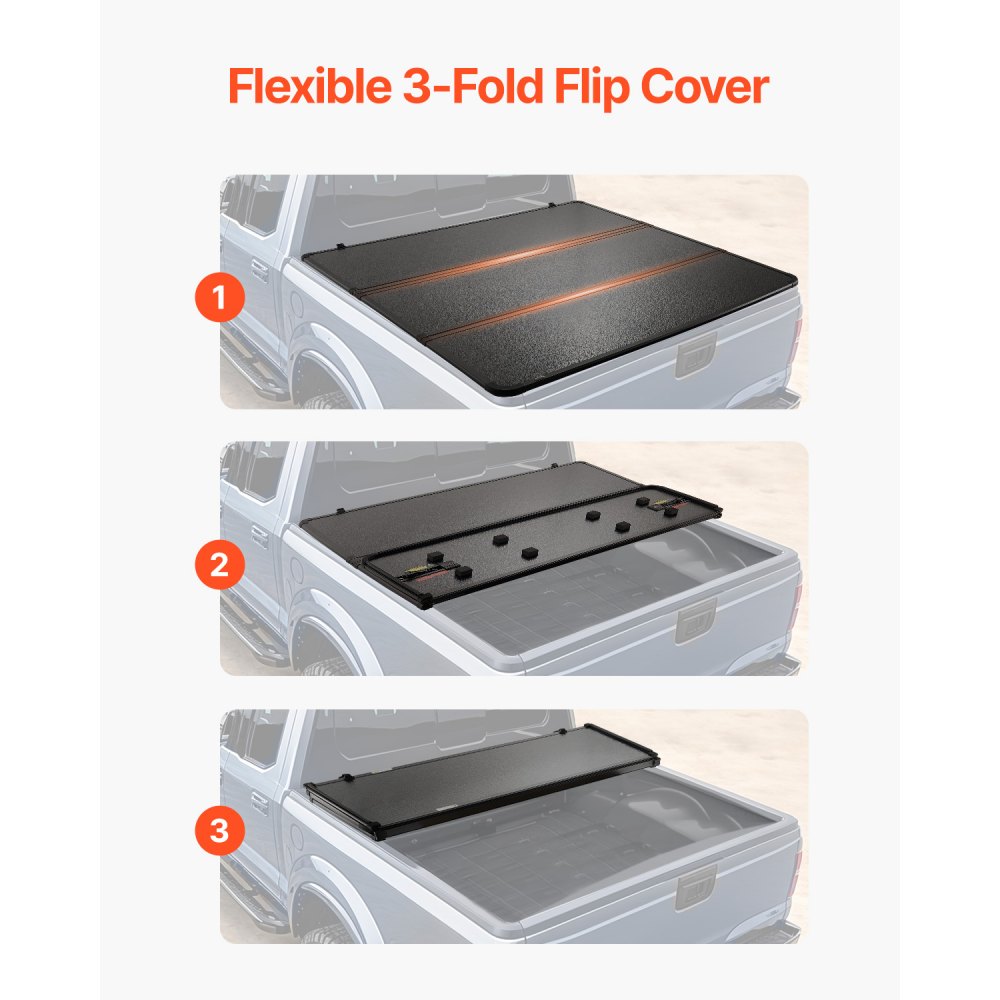 Flexible 3-Fold Flip Cover

1

2

3