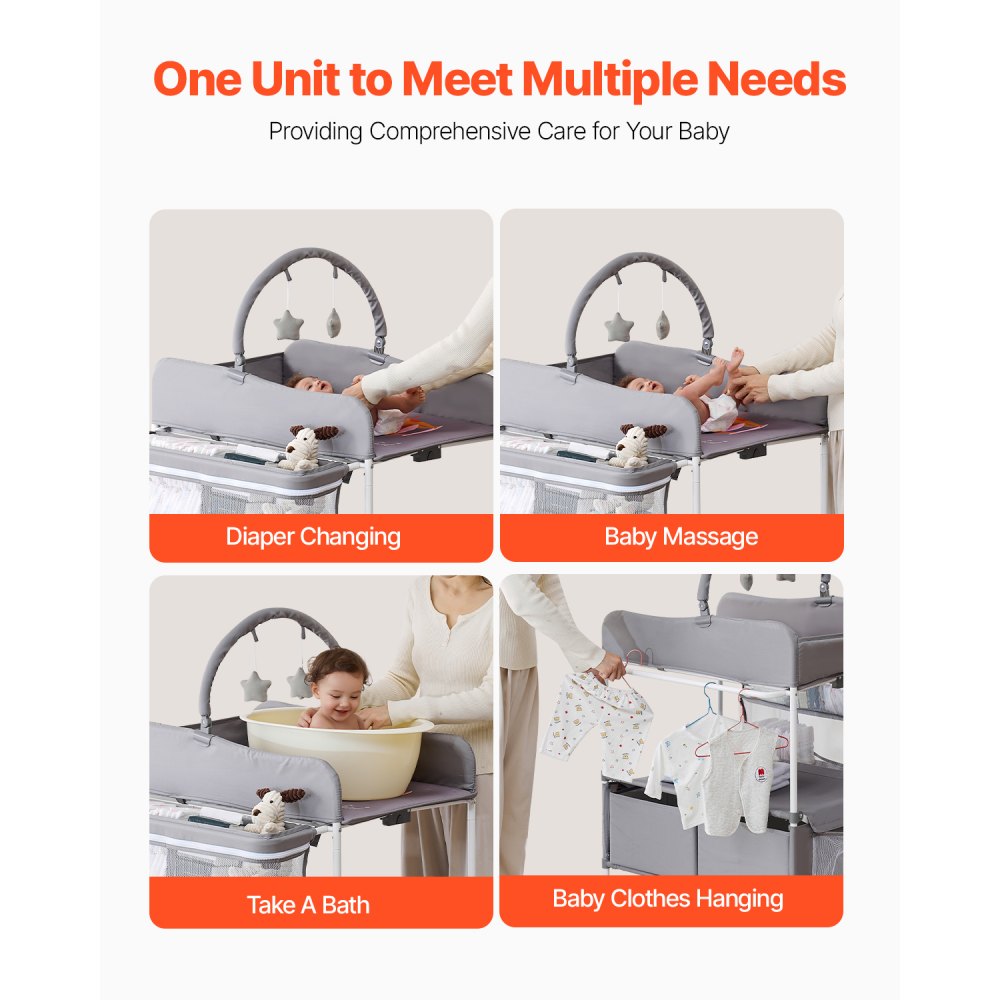 One Unit to Meet Multiple Needs

Providing Comprehensive Care for Your Baby

Diaper Changing

Baby Massage

Take A Bath

Baby Clothes Hanging