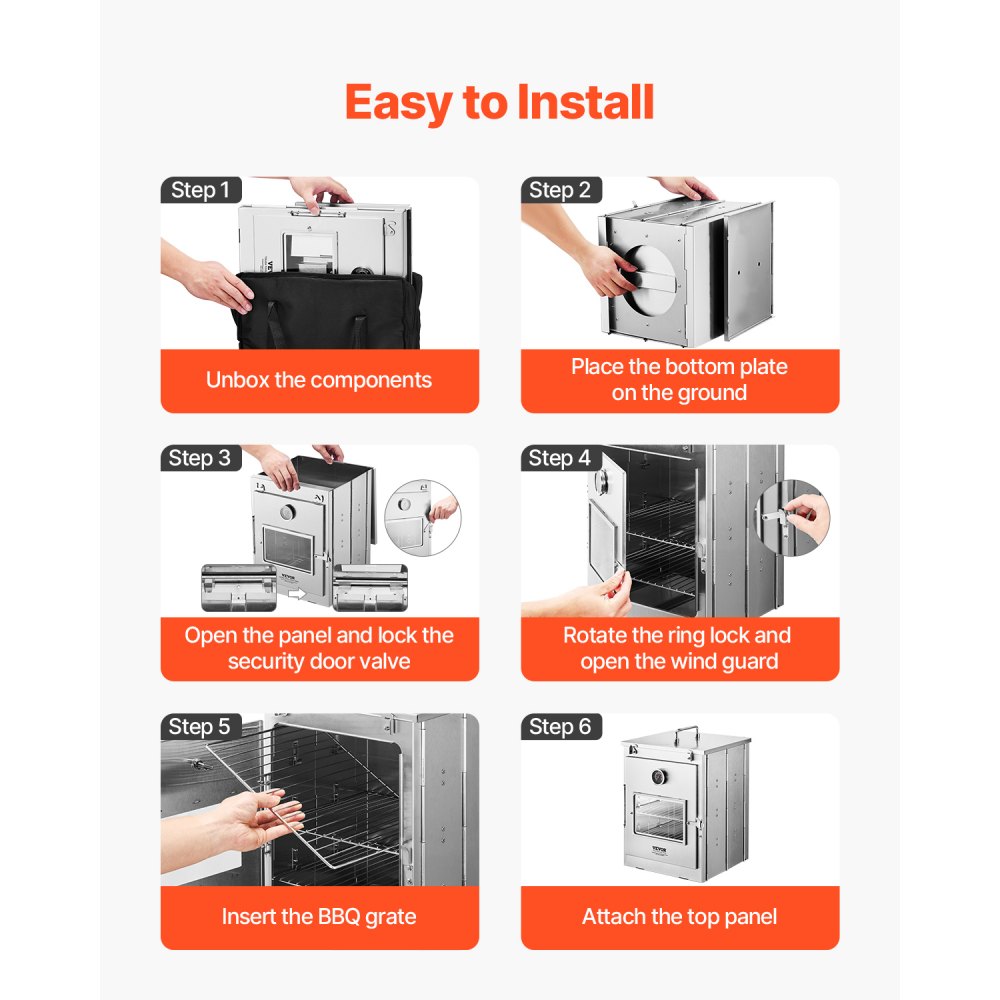 Easy to Install

Step 1
Unbox the components

Step 2
Place the bottom plate on the ground

Step 3
VEVOR
Open the panel and lock the security door valve

Step 4
Rotate the ring lock and open the wind guard

Step 5
Insert the BBQ grate

Step 6
VEVOR
Attach the top panel