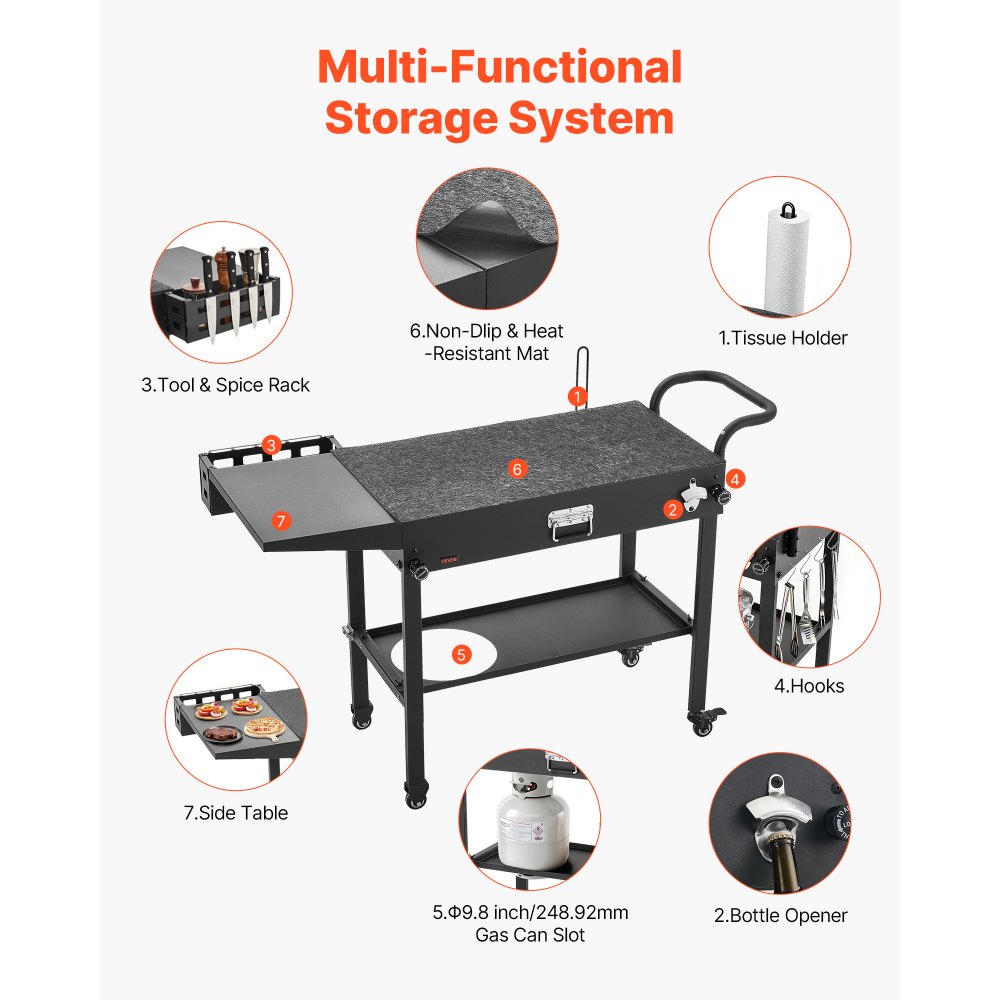 Multi-Functional Storage System

3.Tool & Spice Rack

6.Non-Dlip & Heat -Resistant Mat

1.Tissue Holder

1

3

6

4

2

7

VEVOR

5

4.Hooks

7.Side Table

5.Φ9.8 inch/248.92mm Gas Can Slot

2.Bottle Opener